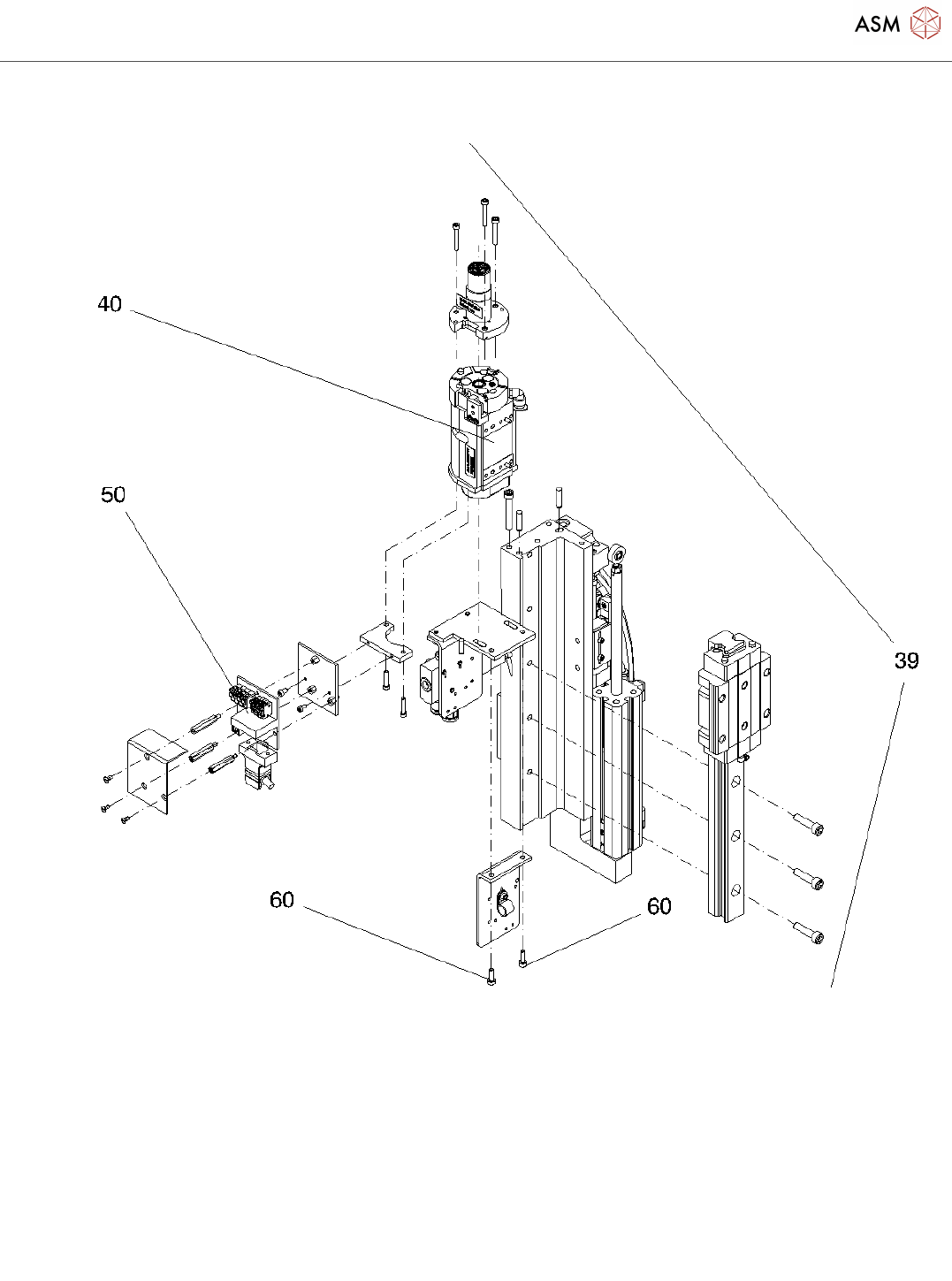 ASM

40

50

39

60

60