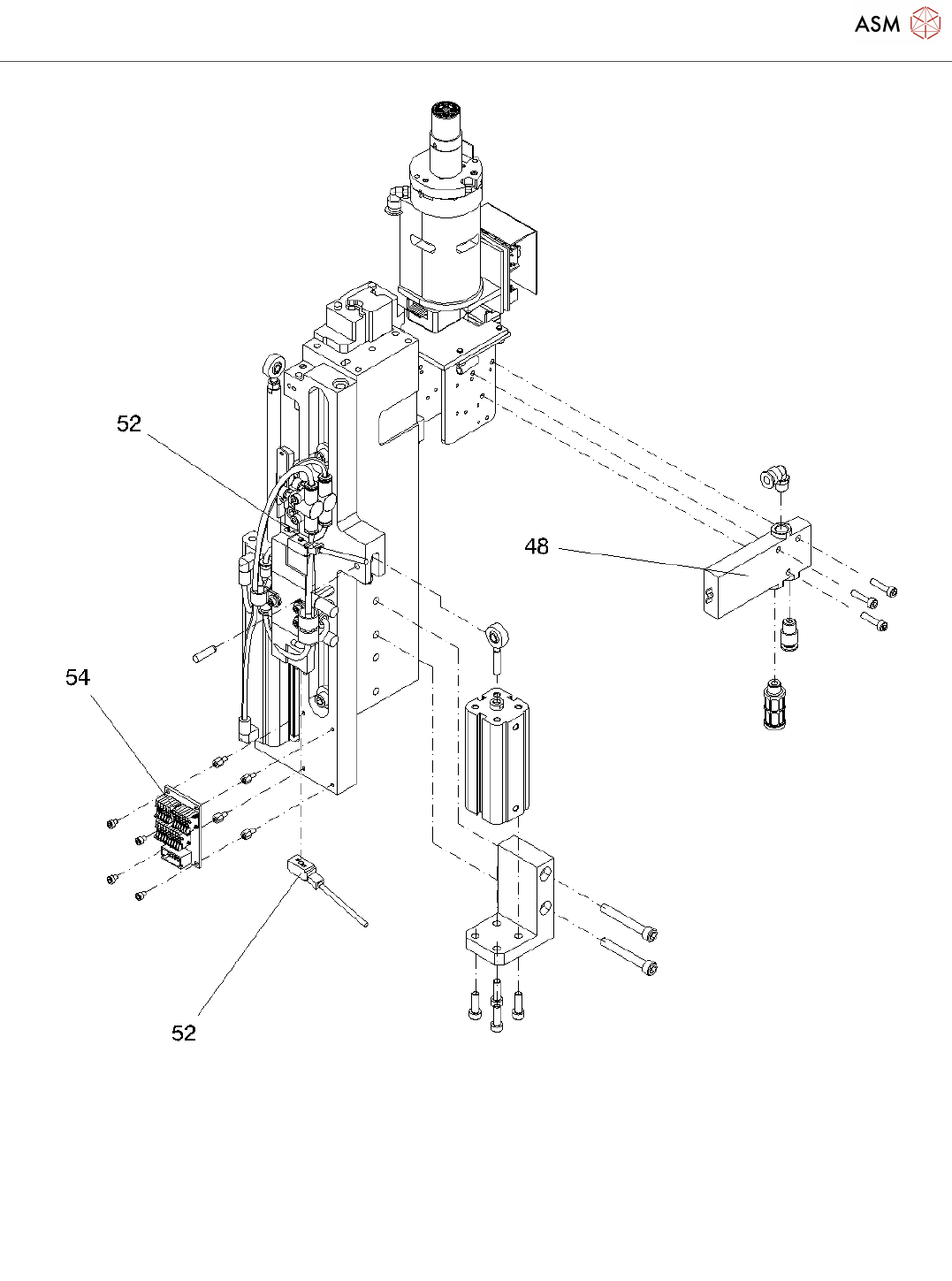 ASM

52

48

54

52