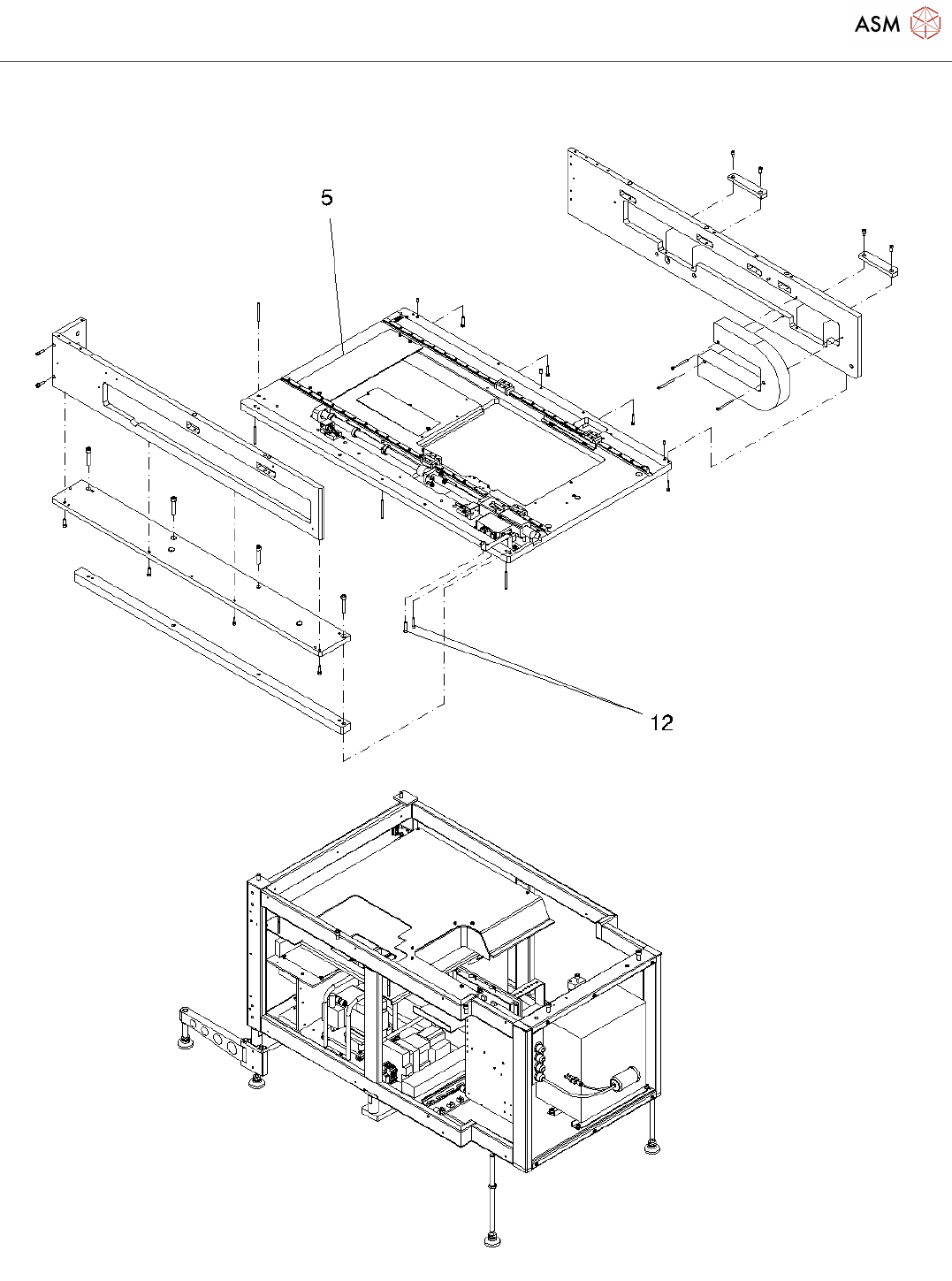 ASM

5

12