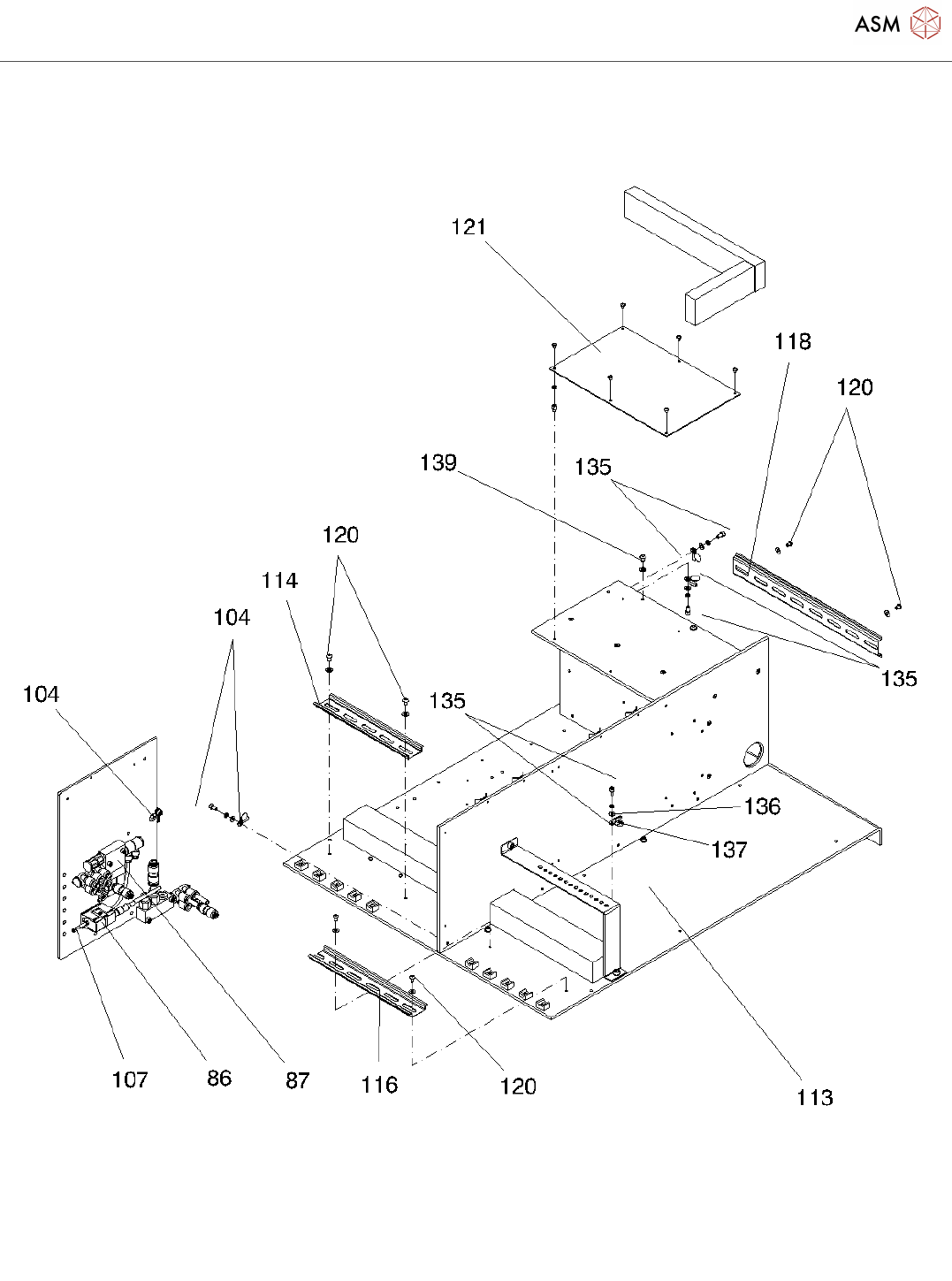 ASM

121
118
120
139
135
120
114
104
135
104
135
136
137
107
86
87
116
120
113