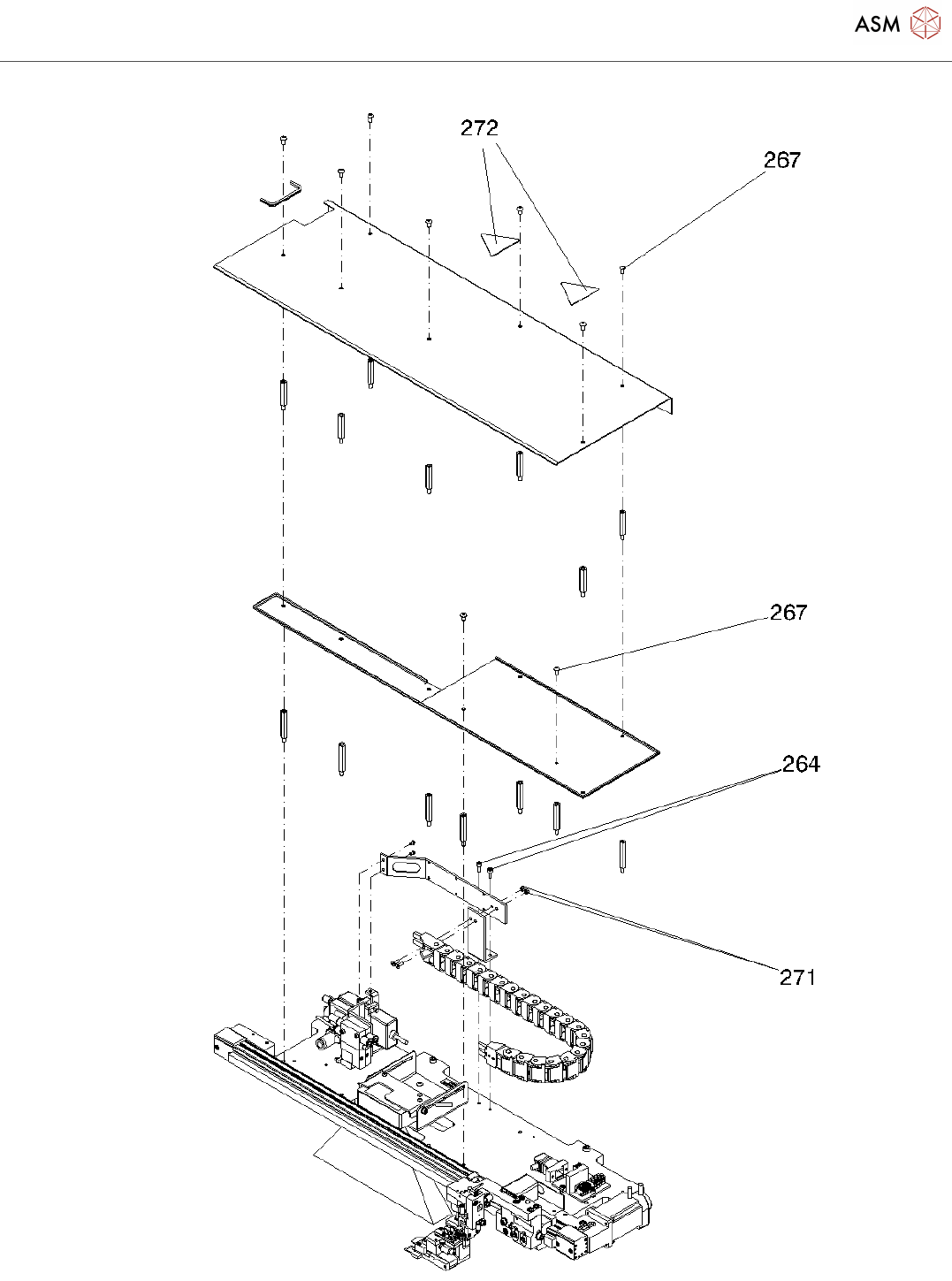 ASM

272

267

267

264

271