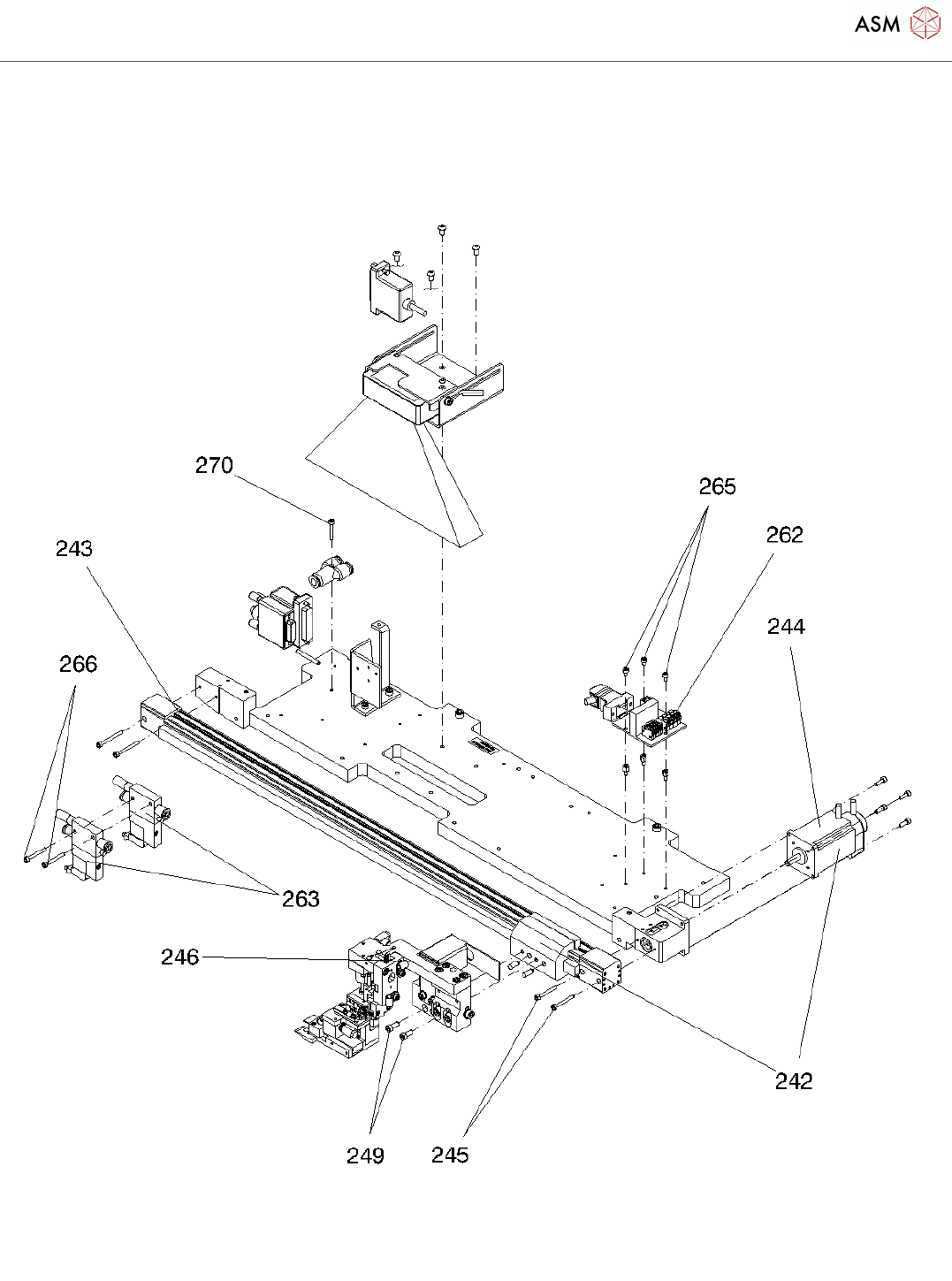 ASM

270

265

262

243

244

266

263

246

242

249

245