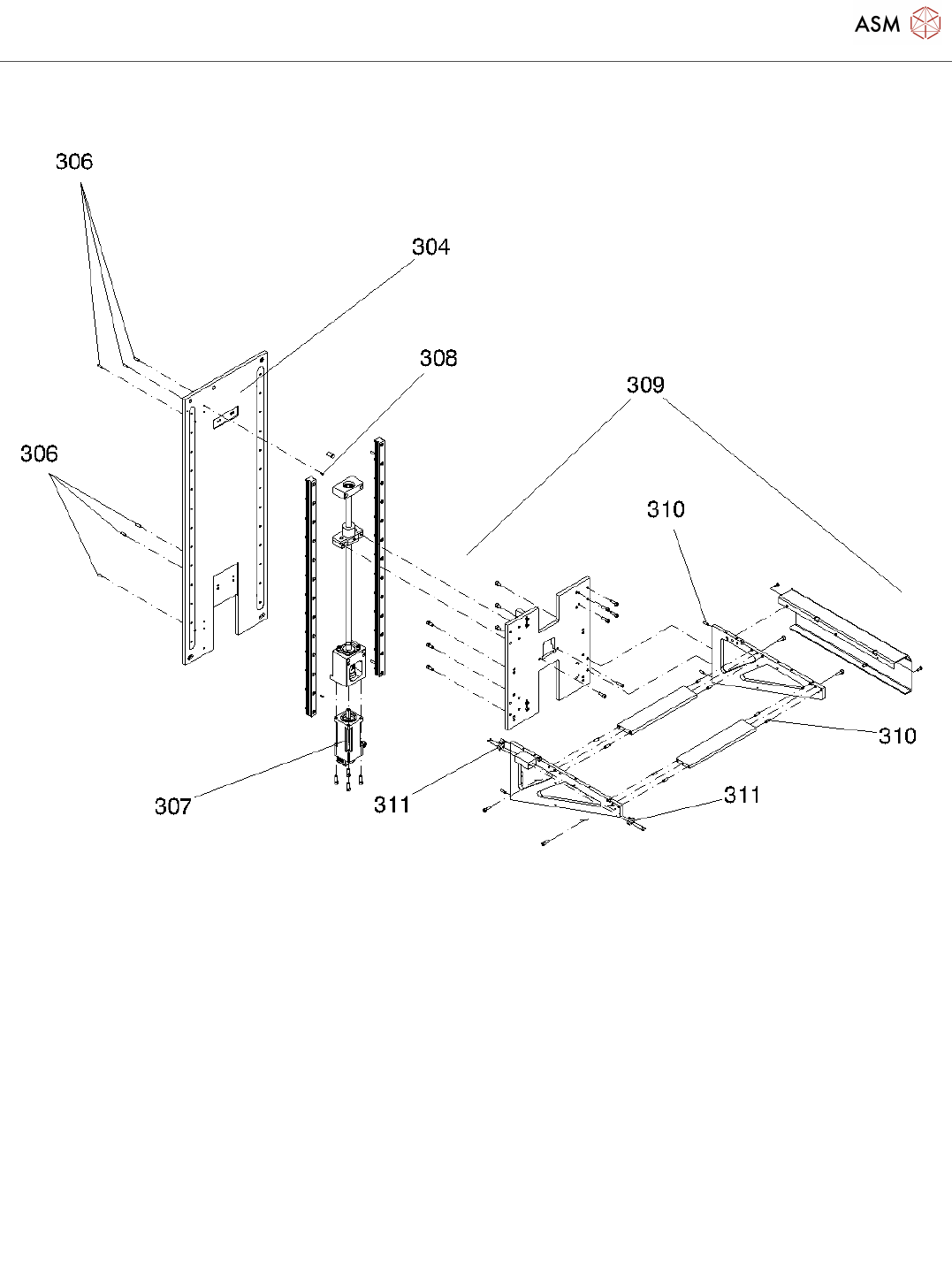 ASM

306

304

308

309

306

310

310

307

311

311