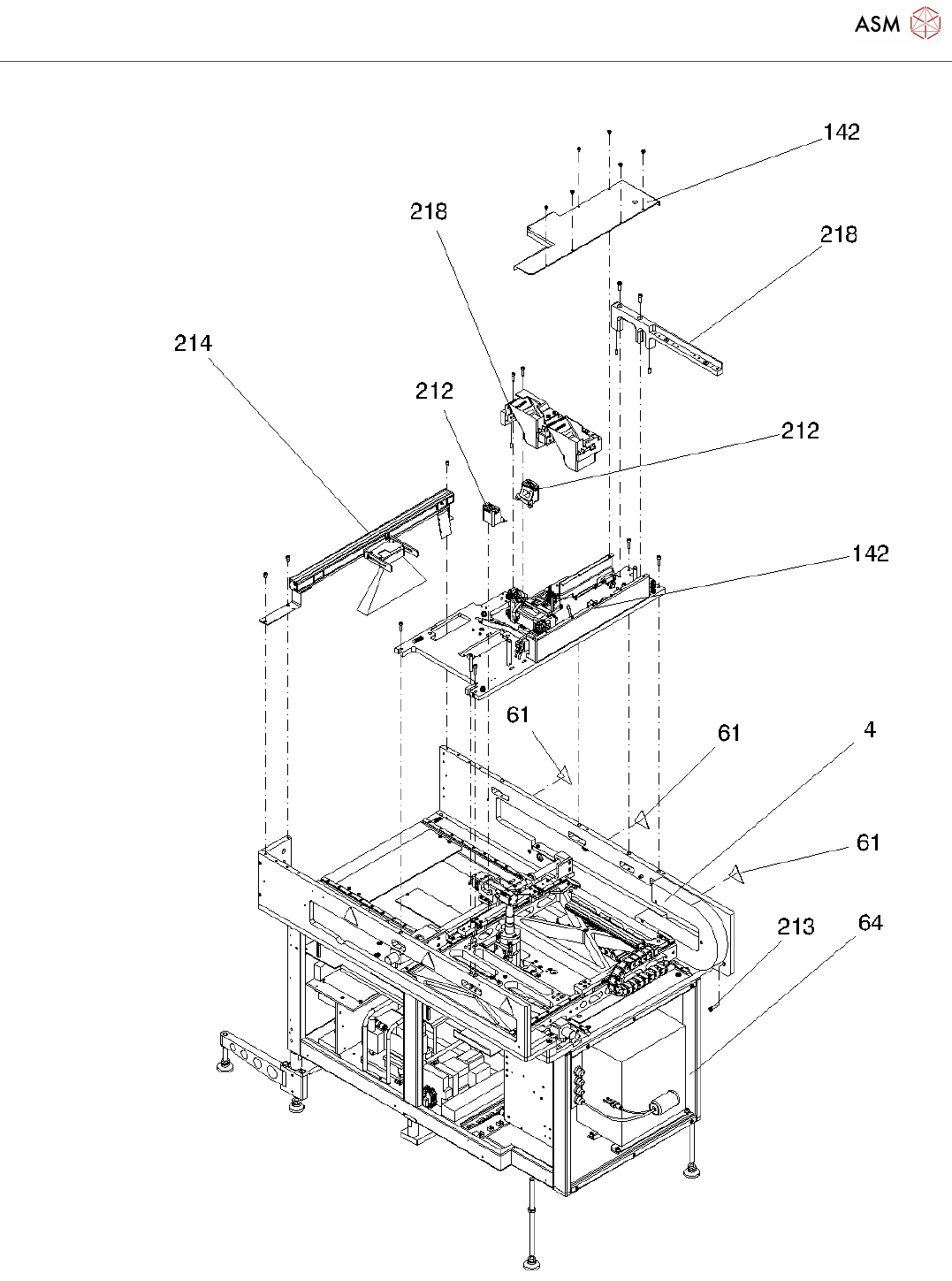 ASM

142

218

218

214

212

212

142

61

61

4

61

213

64