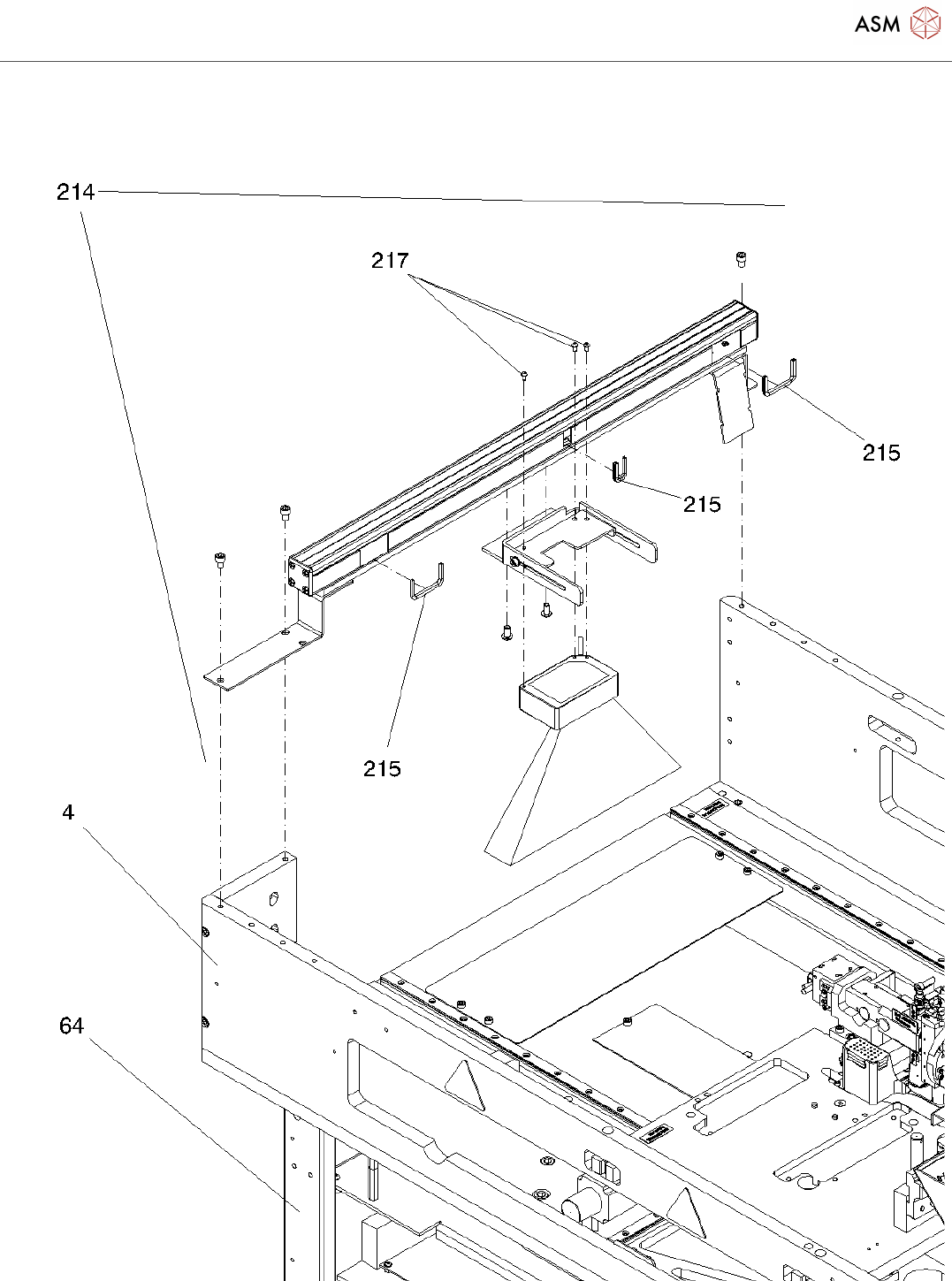 ASM

214

217

215

215

215

4

64