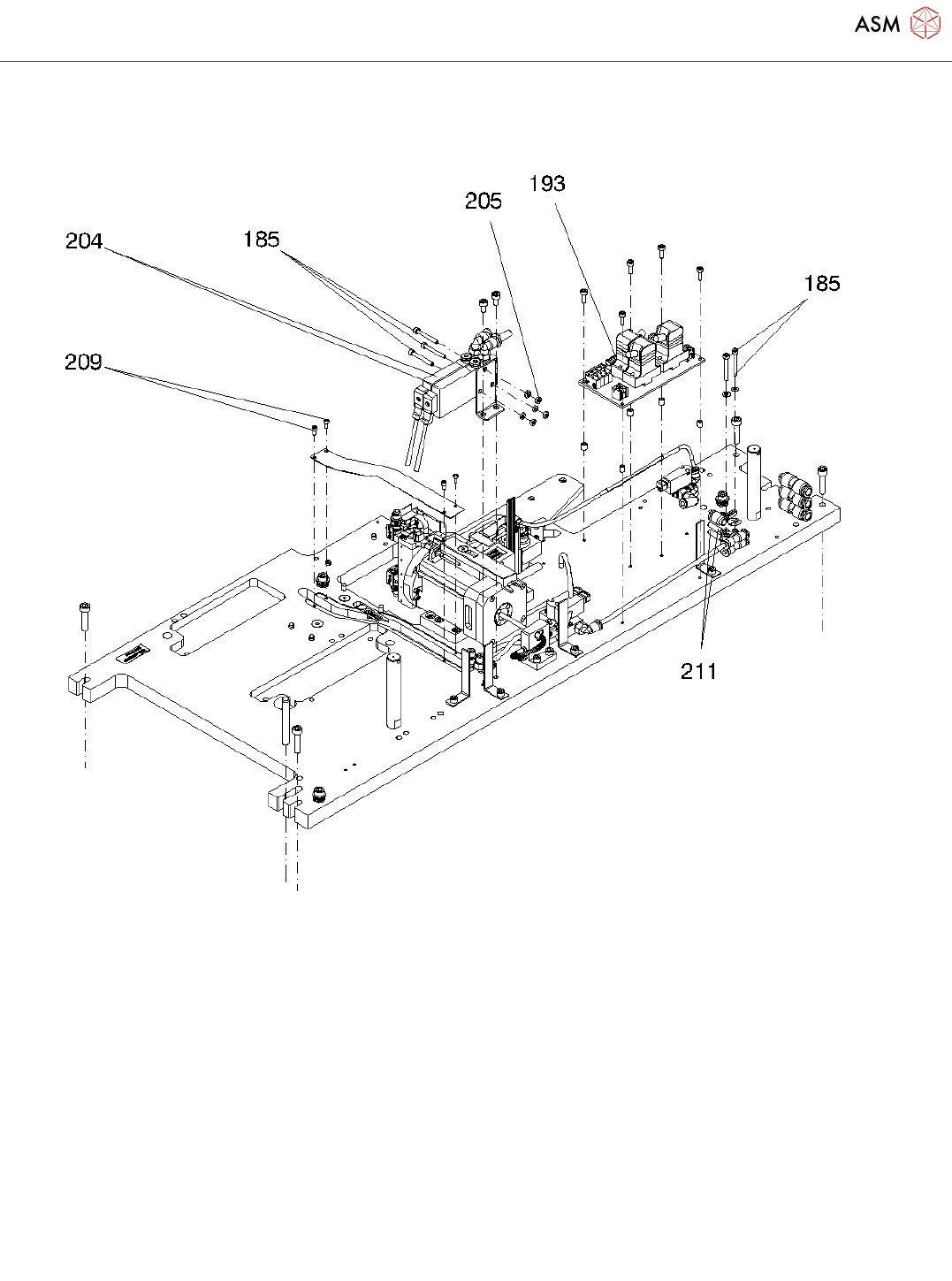 ASM

193

205

204

185

185

209

211