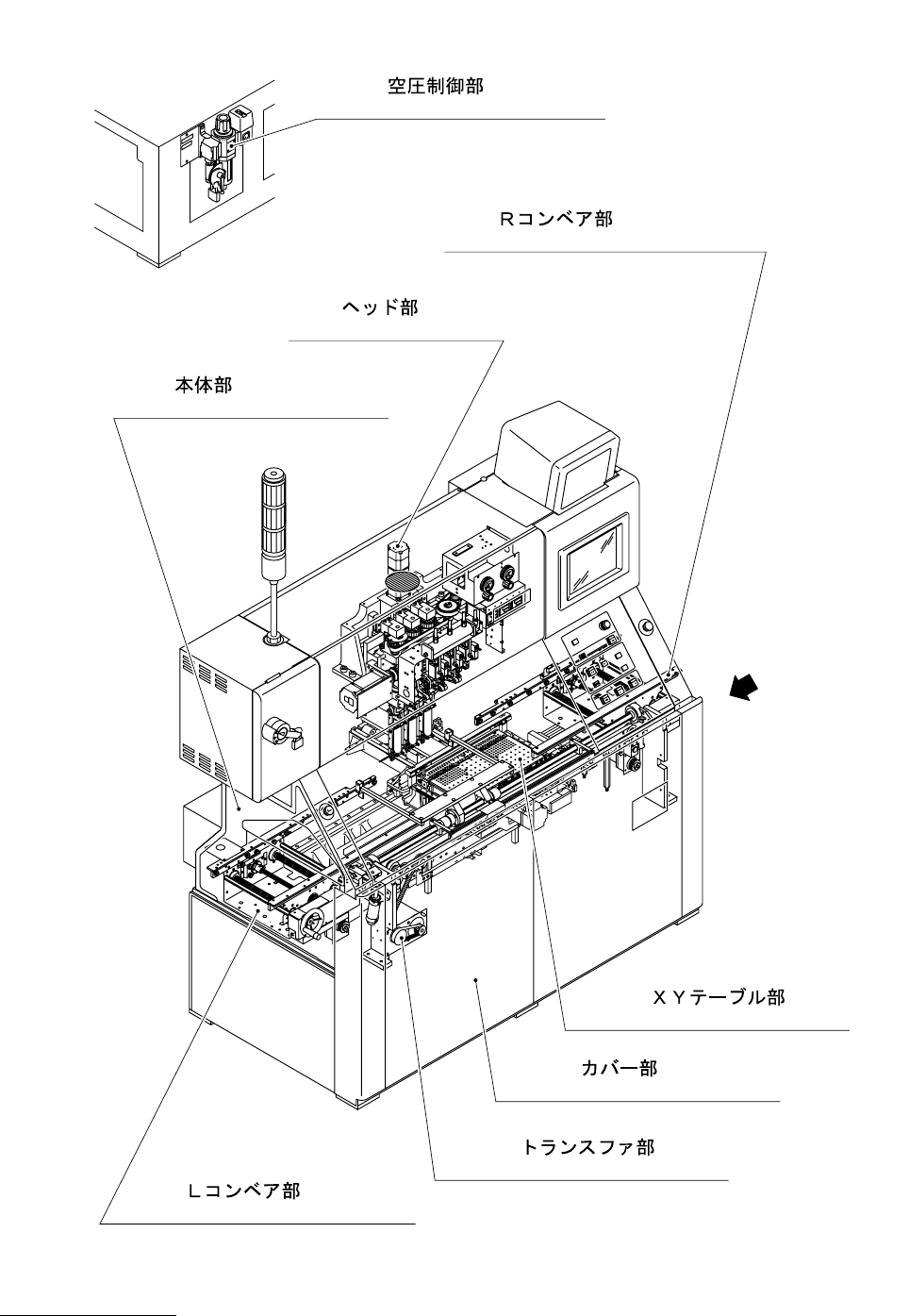 空圧制御部

Rコンベア部

ヘッド部

本体部

XYテーブル部

カバー部

トランスファ部

Lコンベア部