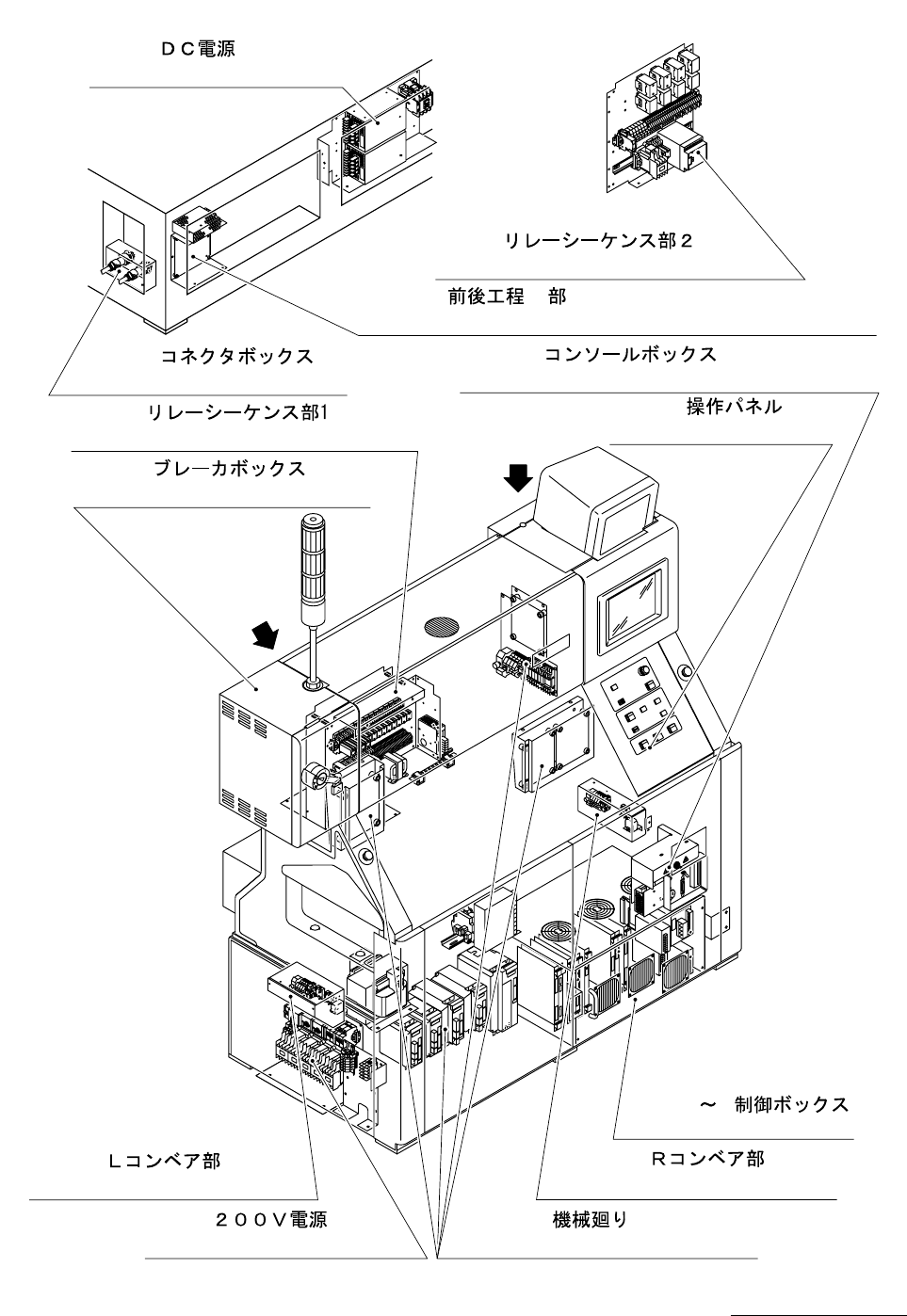 ＤＣ電源

リレーシーケンス部２

前後工程　部

コネクタボックス

コンソールボックス

リレーシーケンス部1

操作パネル

ブレ―カボックス

～　制御ボックス

Ｌコンベア部

Ｒコンベア部

２００Ｖ電源

機械廻り