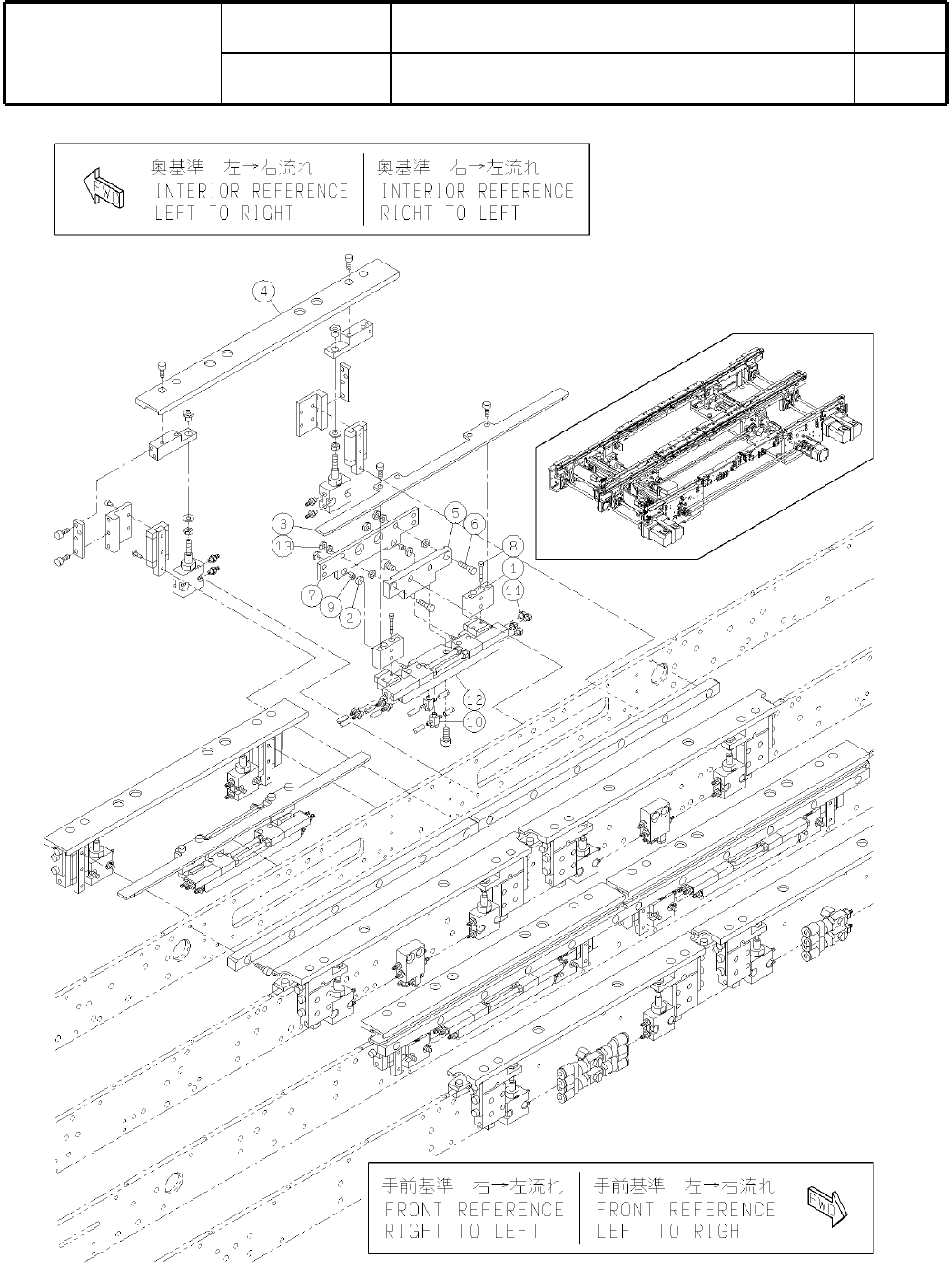 FWD

奥基準 左→右流れ
INTERIOR REFERENCE
LEFT TO RIGHT

奥基準 右→左流れ
INTERIOR REFERENCE
RIGHT TO LEFT

4
3
13
5
6
8
1
11
7
9
2
12
10

手前基準 右→左流れ
FRONT REFERENCE
RIGHT TO LEFT

手前基準 左→右流れ
FRONT REFERENCE
LEFT TO RIGHT

FWD