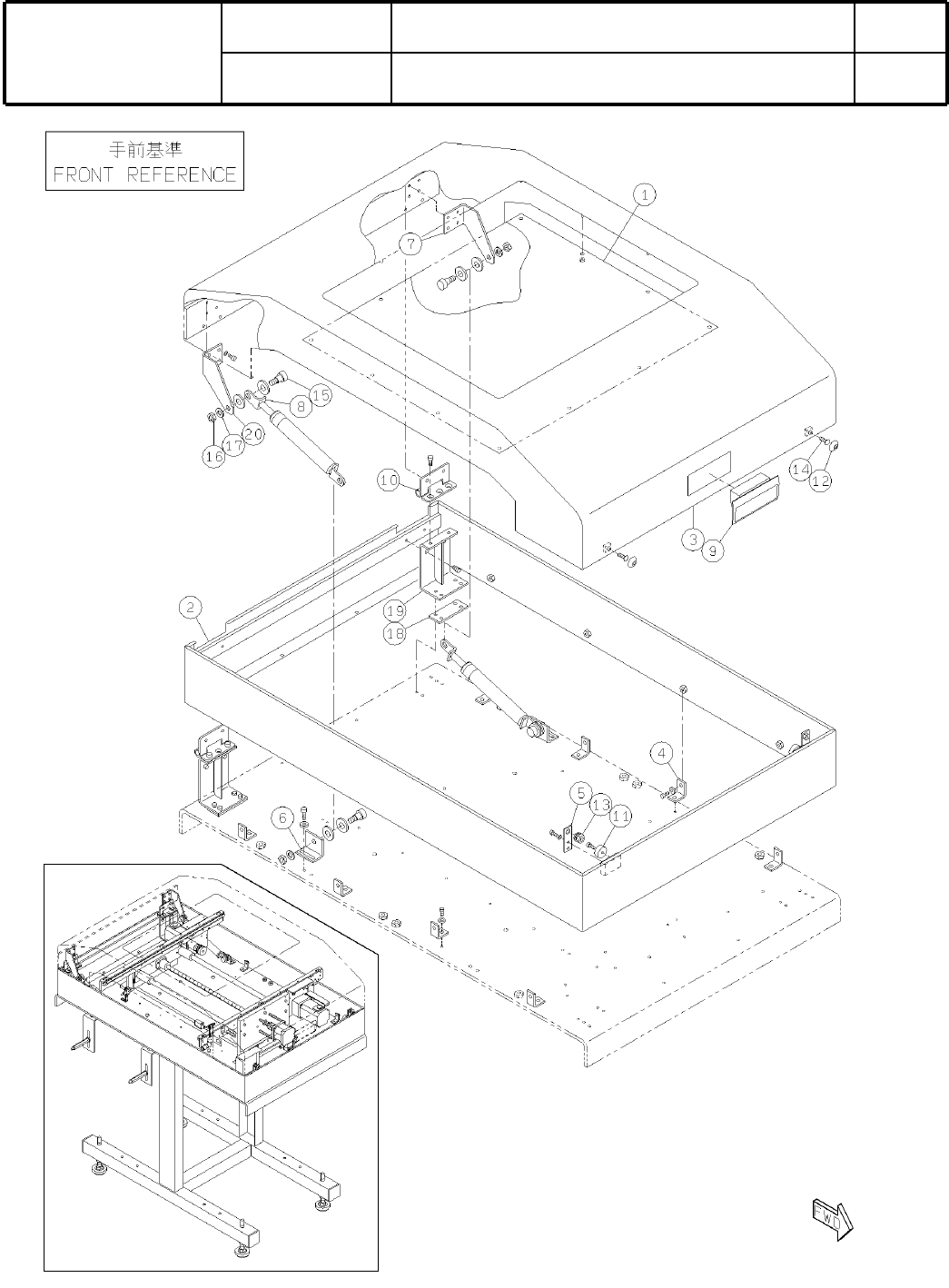 手前基準
FRONT REFERENCE

1
7
15
8
20
17
16
10
14
12
3
9
2
19
18
4
5
13
11
6

FWD