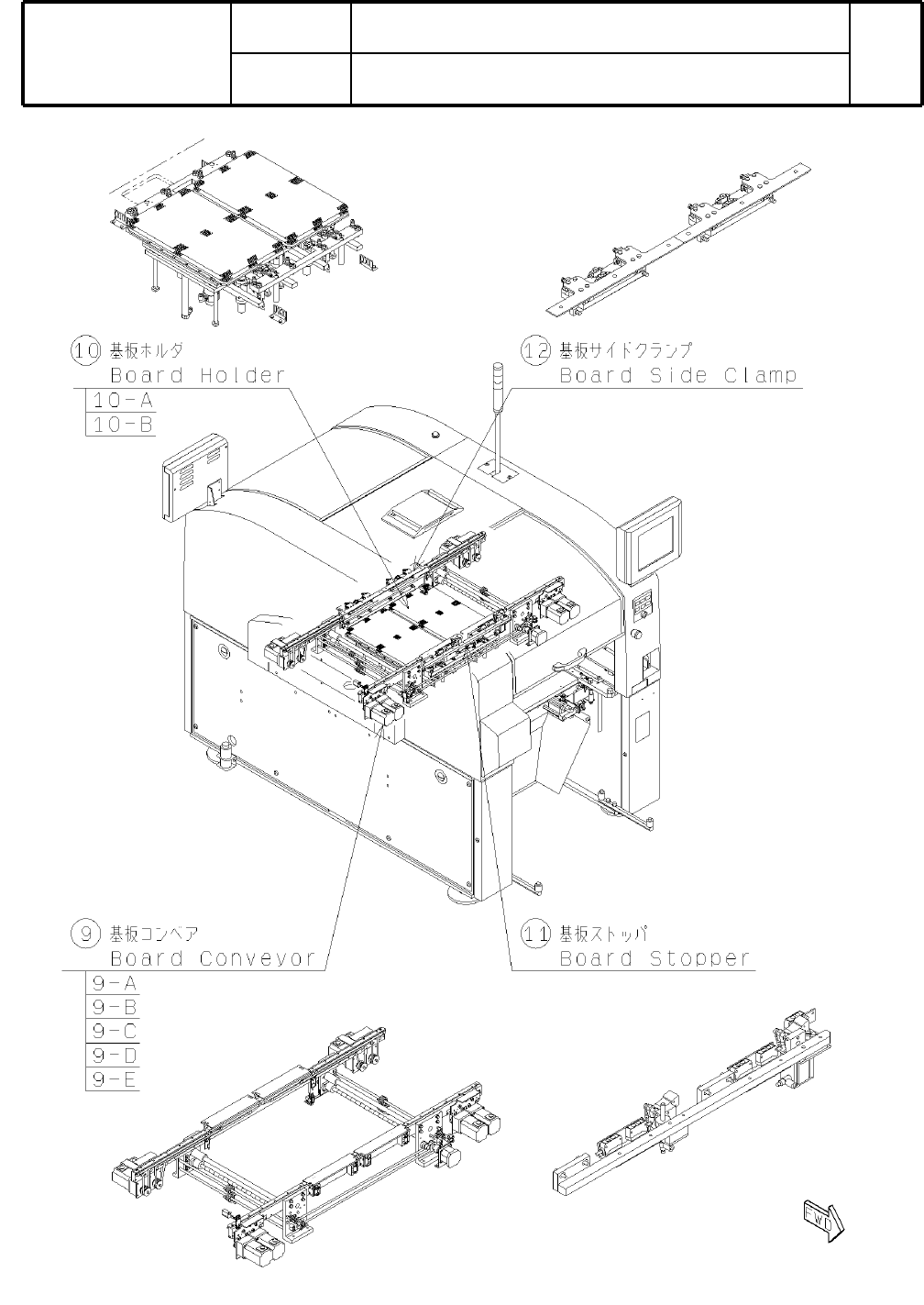 10 基板ホルダ
Board Holder

10-A
10-B

12 基板サイドクランプ
Board Side Clamp

9 基板コンベア
Board Conveyor

9-A
9-B
9-C
9-D
9-E

11 基板ストッパ
Board Stopper

FWD