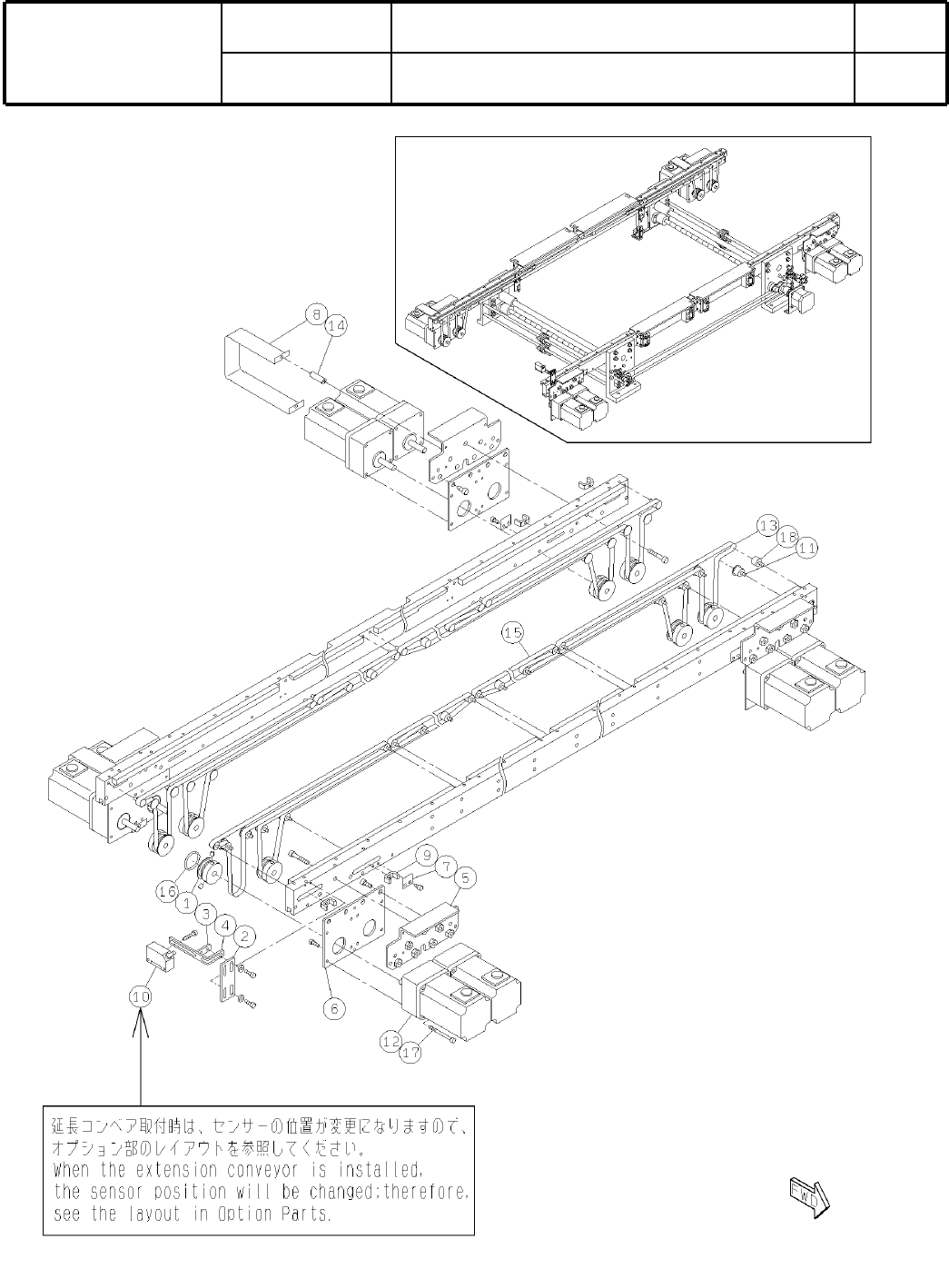 8
14
13
18
11
15
9
7
5
16
1
3
4
2
10
6
12
17

延長コンベア取付時は、センサーの位置が変更になりますので、オプション部のレイアウトを参照してください。
When the extension conveyor is installed, the sensor position will be changed;therefore, see the layout in Option Parts.

FWD