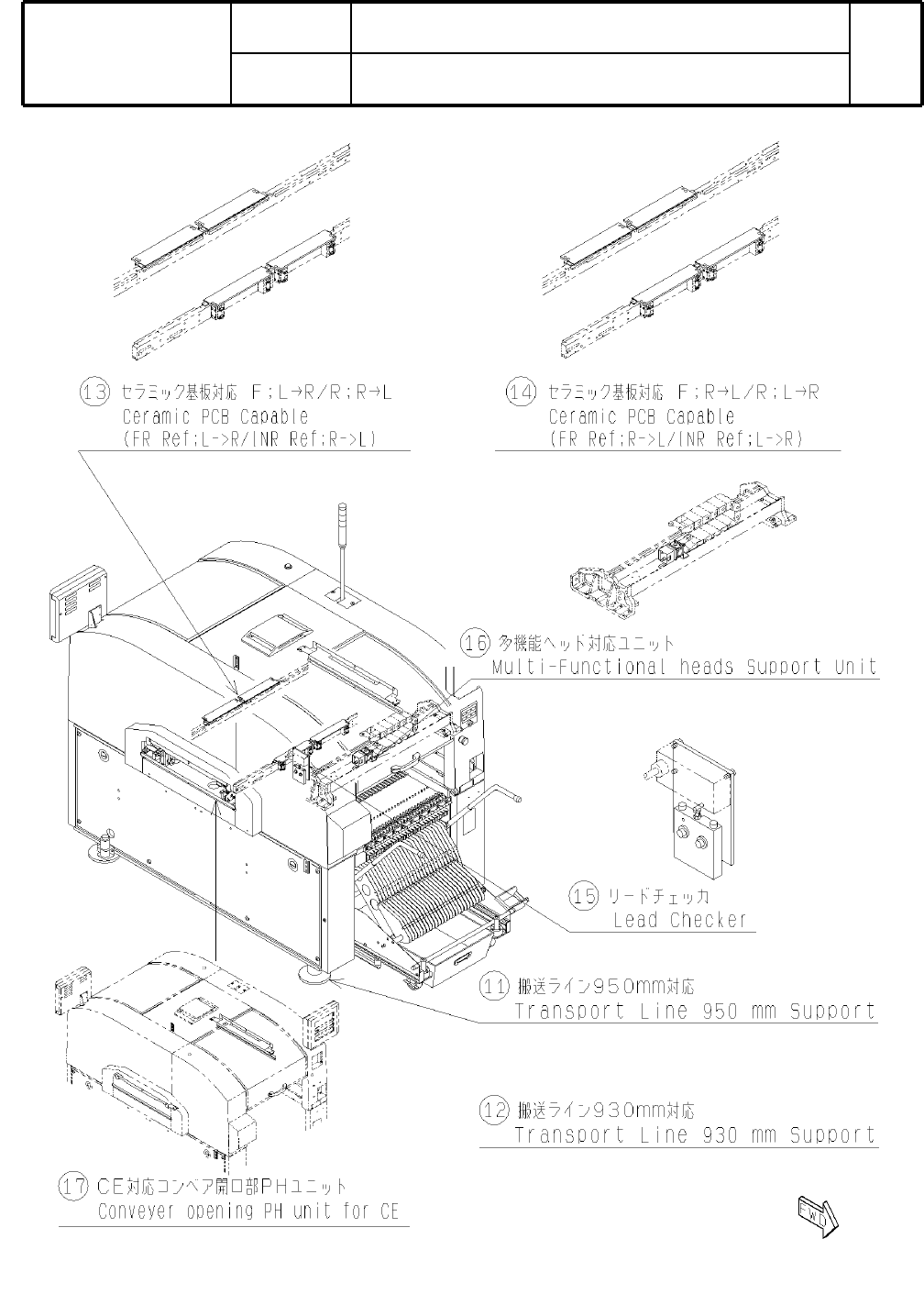 13 セラミック基板対応 F;L→R/R;R→L
Ceramic PCB Capable
(FR Ref;L->R/INR Ref;R->L)

14 セラミック基板対応 F;R→L/R;L→R
Ceramic PCB Capable
(FR Ref;R->L/INR Ref;L->R)

16 多機能ヘッド対応ユニット
Multi-Functional heads Support Unit

15 リードチェッカ
Lead Checker

11 搬送ライン950mm対応
Transport Line 950 mm Support

12 搬送ライン930mm対応
Transport Line 930 mm Support

17 CE対応コンベア開口部PHユニット
Conveyer opening PH unit for CE

FWD