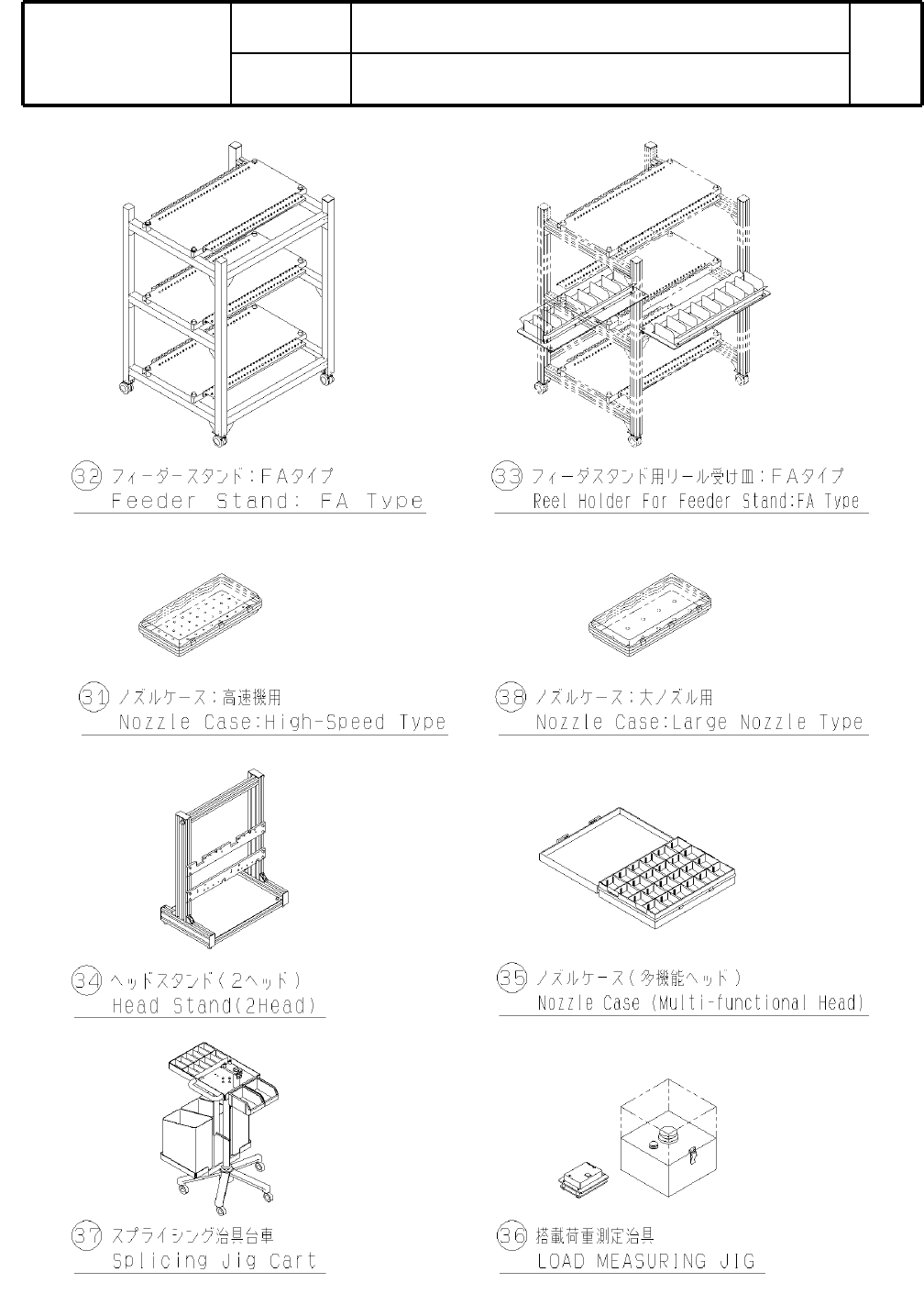 32 フィーダースタンド：FAタイプ
Feeder Stand: FA Type

33 フィーダスタンド用リール受け皿：FAタイプ
Reel Holder For Feeder Stand:FA Type

31 ノズルケース：高速機用
Nozzle Case:High-Speed Type

38 ノズルケース：大ノズル用
Nozzle Case:Large Nozzle Type

34 ヘッドスタンド（2ヘッド）
Head Stand(2Head)

35 ノズルケース（多機能ヘッド）
Nozzle Case (Multi-functional Head)

37 スプライシング治具台車
Splicing Jig Cart

36 搭載荷重測定治具
LOAD MEASURING JIG