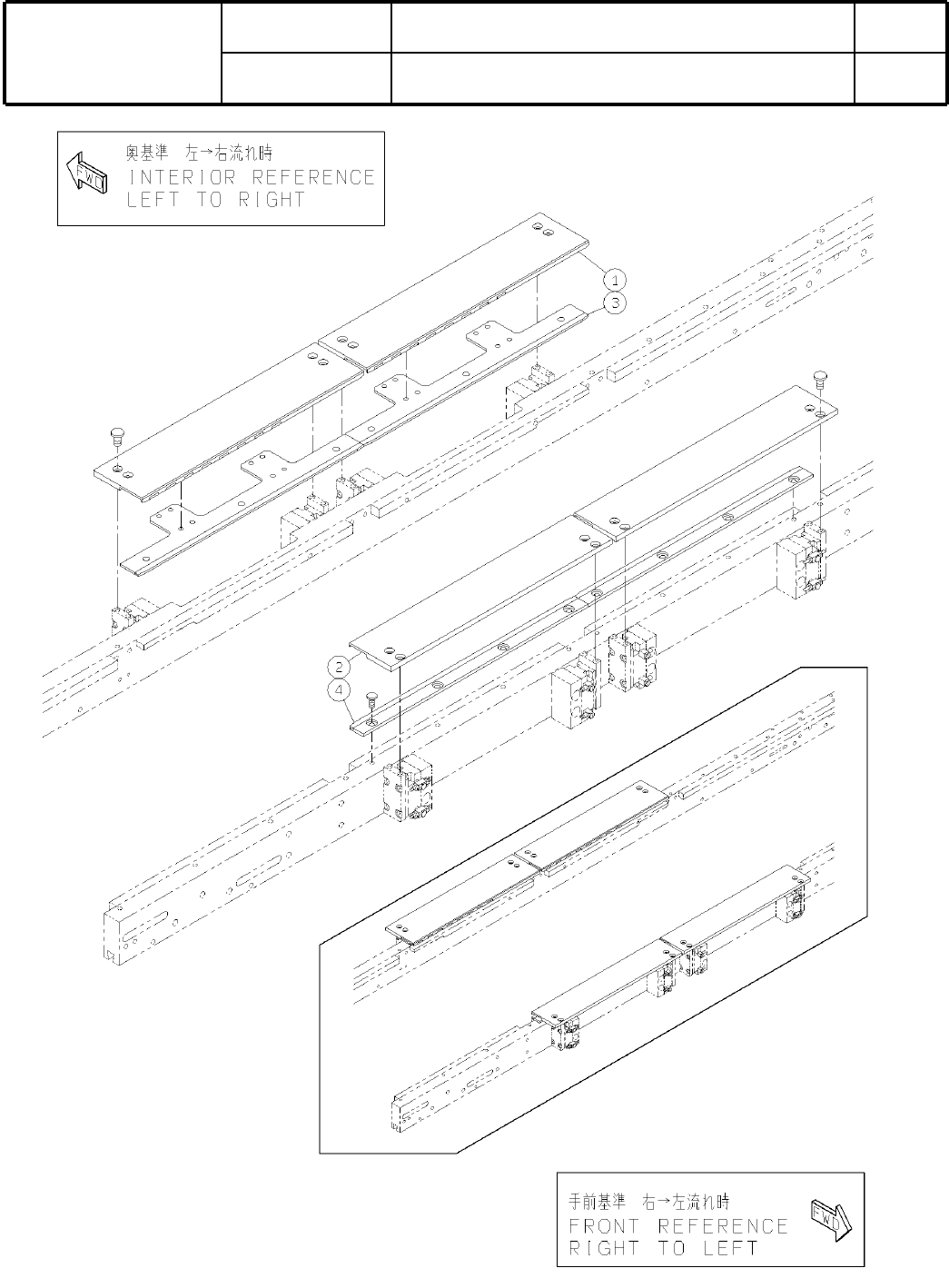 FWD
奥基準　左→右流れ時
INTERIOR REFERENCE
LEFT TO RIGHT

1
3
2
4

手前基準　右→左流れ時
FRONT REFERENCE
RIGHT TO LEFT
FWD