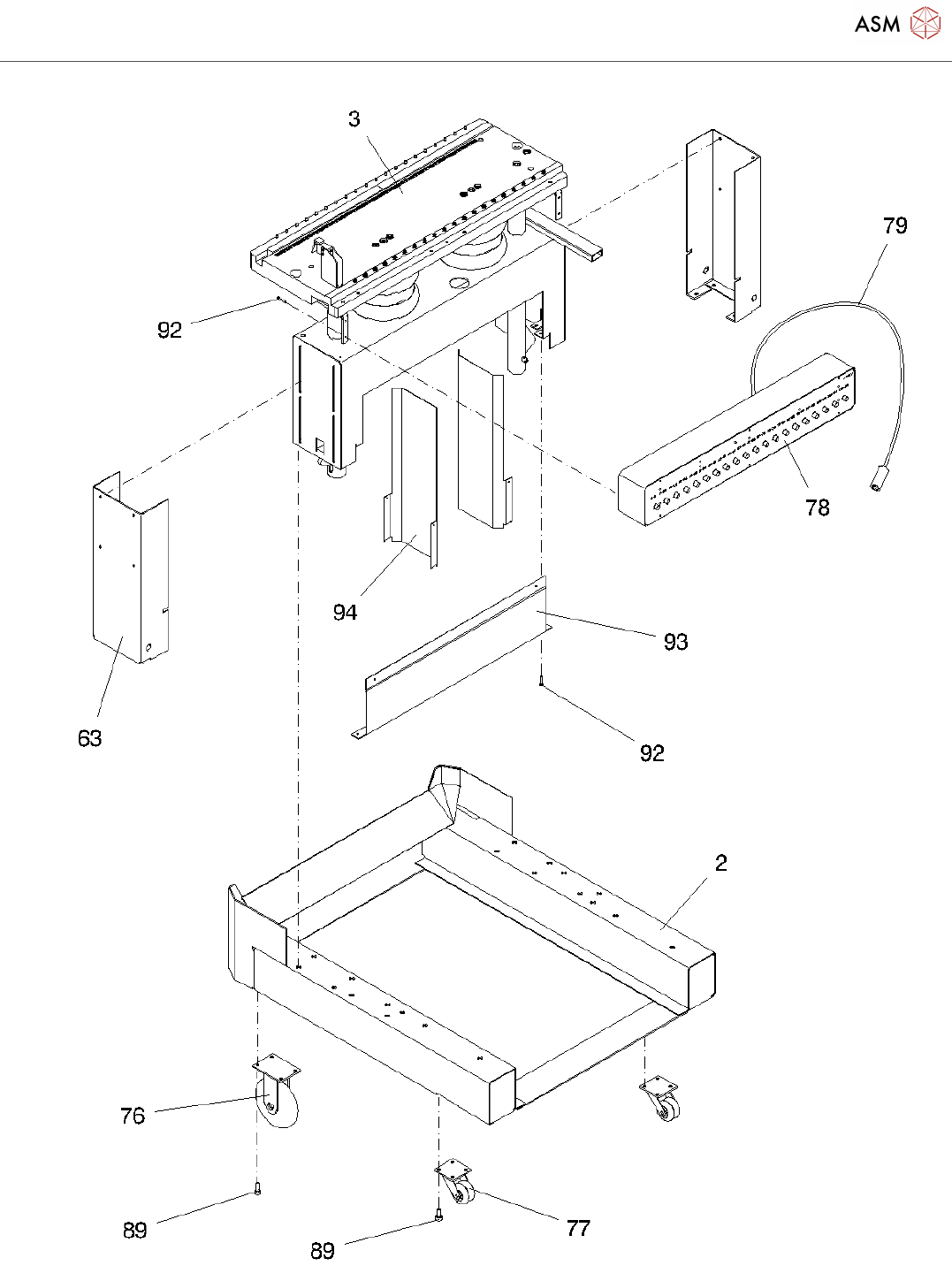 ASM

3
79
92
78
94
93
63
92
2
76
89
89
77