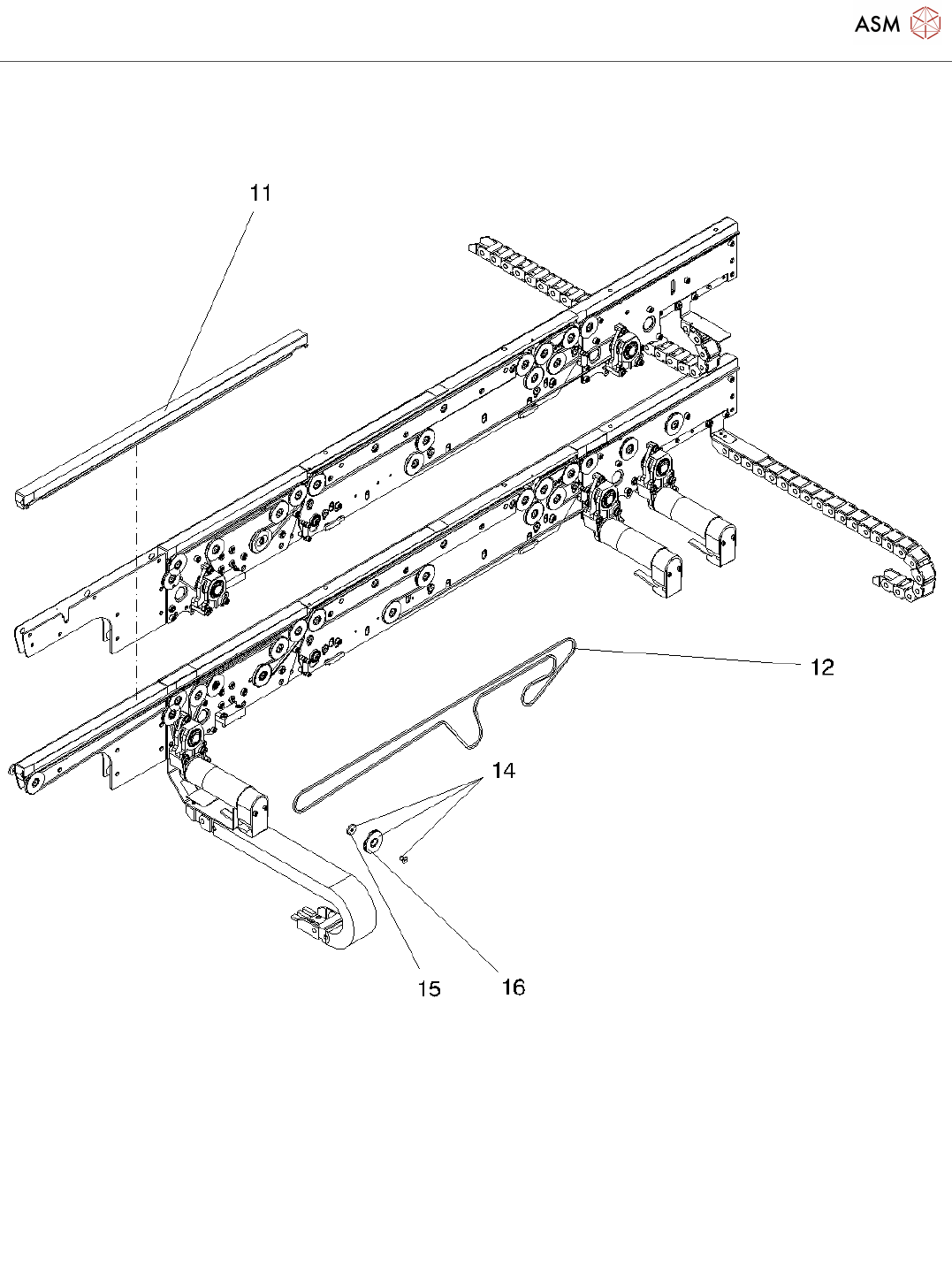 ASM

11

12

14

15

16