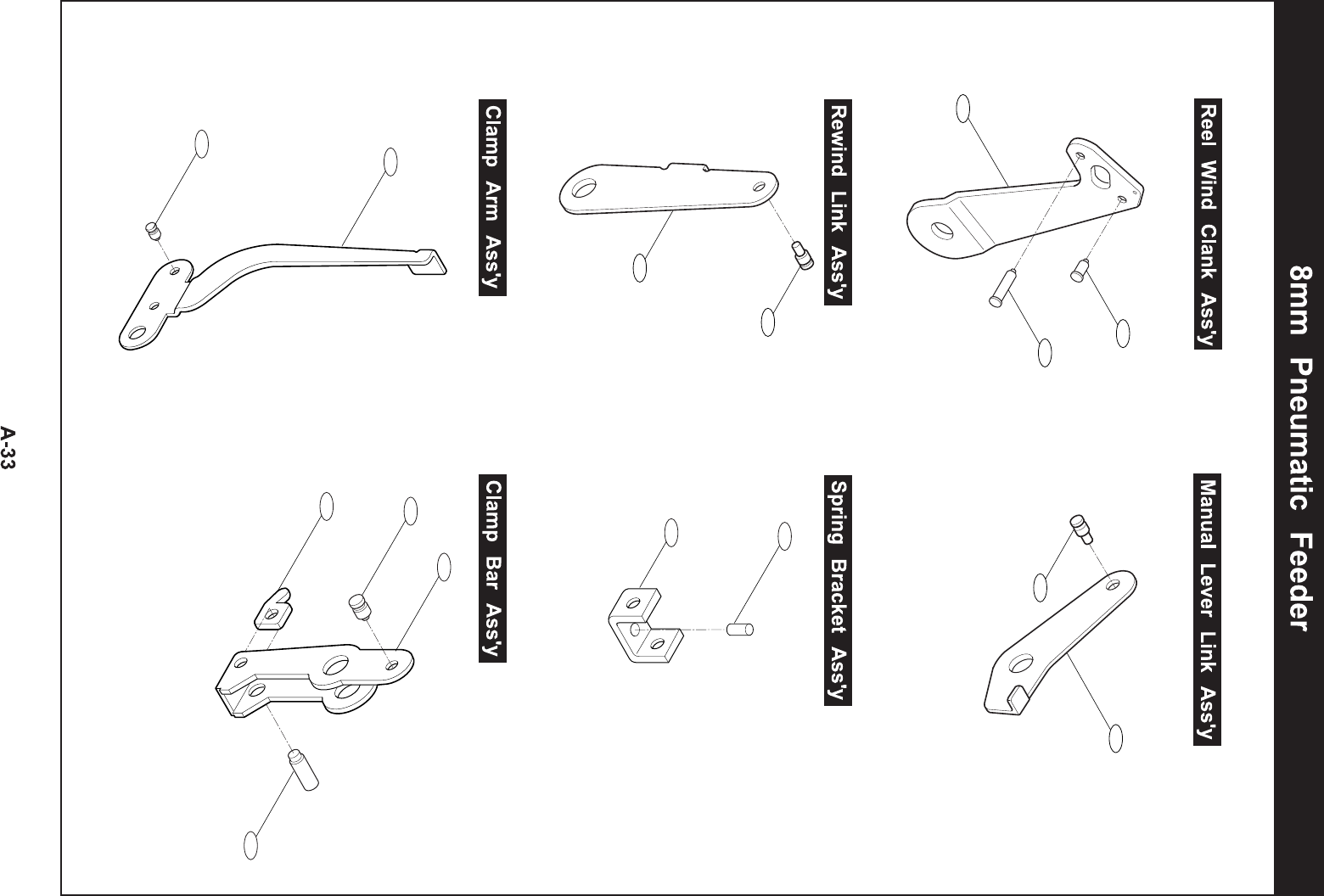 8mm Pneumatic Feeder

Reel Wind Clank Ass'y

Manual Lever Link Ass'y

Rewind Link Ass'y

Spring Bracket Ass'y

Clamp Arm Ass'y

Clamp Bar Ass'y

A-33