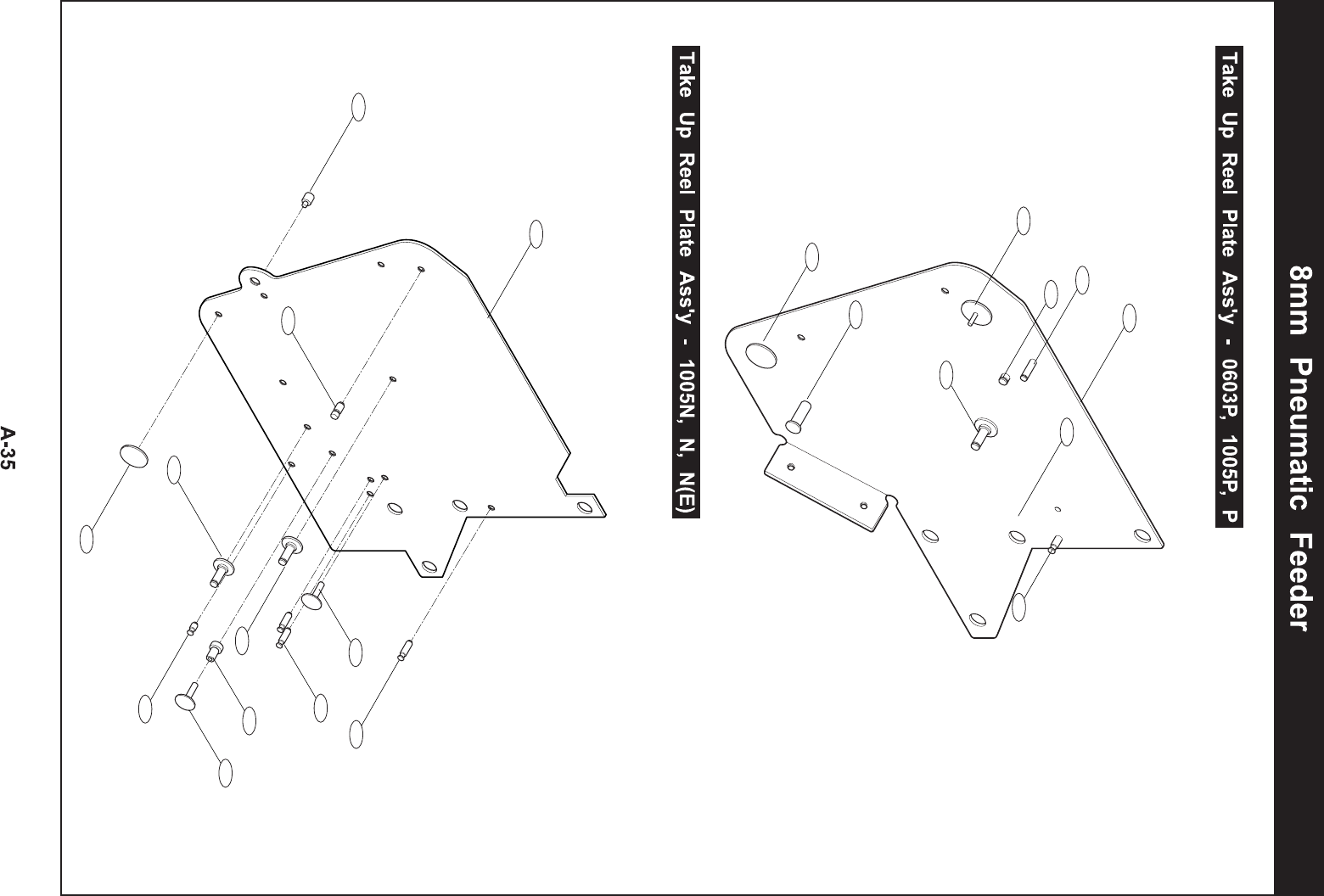 8mm Pneumatic Feeder

Take Up Reel Plate Ass'y - 0603P, 1005P, P

Take Up Reel Plate Ass'y - 1005N, N, N(E)

A-35