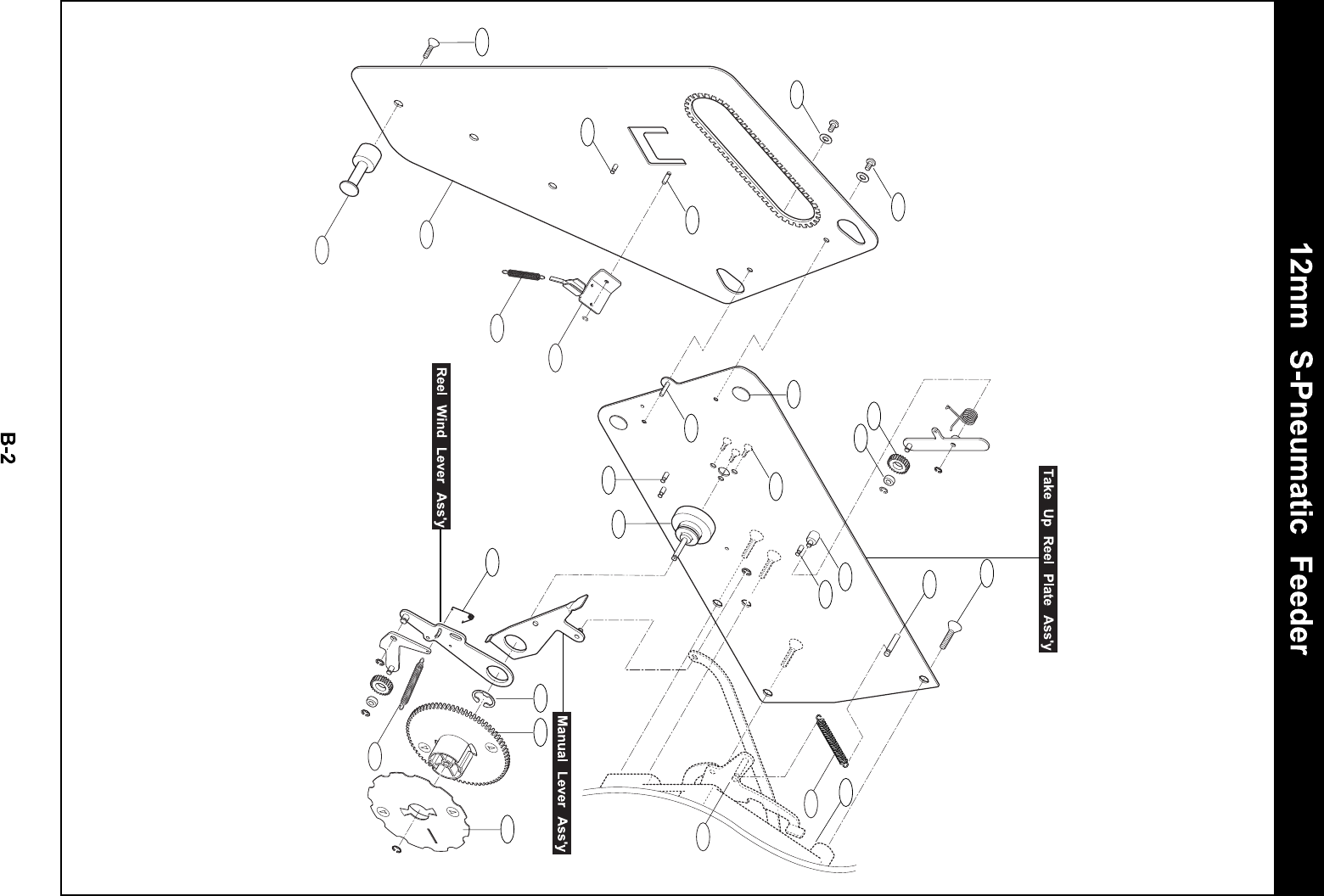 12mm S-Pneumatic Feeder

Take Up Reel Plate Ass'y

Reel Wind Lever Ass'y

Manual Lever Ass'y

B-2