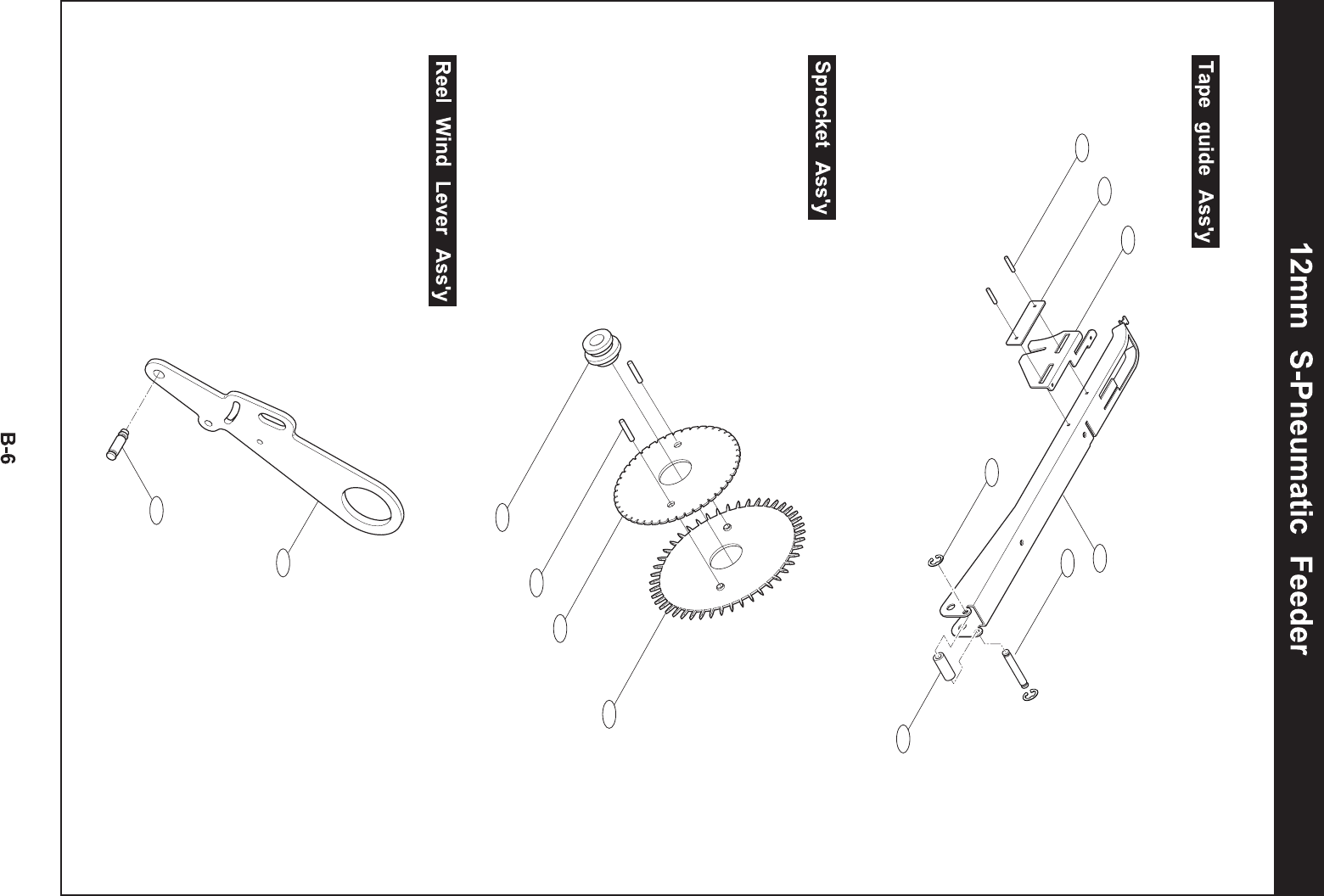 12mm S-Pneumatic Feeder

Tape guide Ass'y

Sprocket Ass'y

Reel Wind Lever Ass'y

B-6