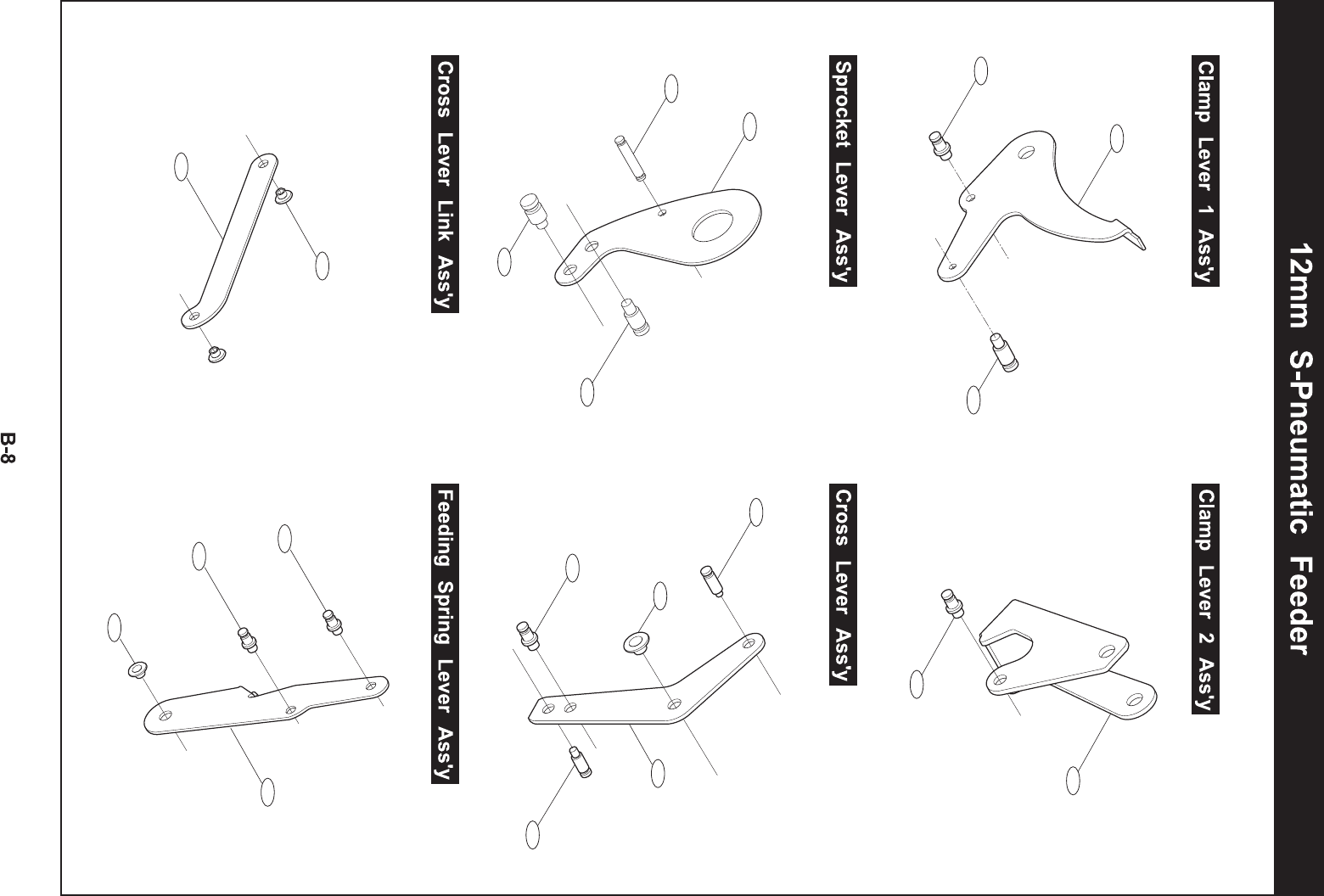 12mm S-Pneumatic Feeder

Clamp Lever 1 Ass'y

Clamp Lever 2 Ass'y

Sprocket Lever Ass'y

Cross Lever Ass'y

Cross Lever Link Ass'y

Feeding Spring Lever Ass'y

B-8