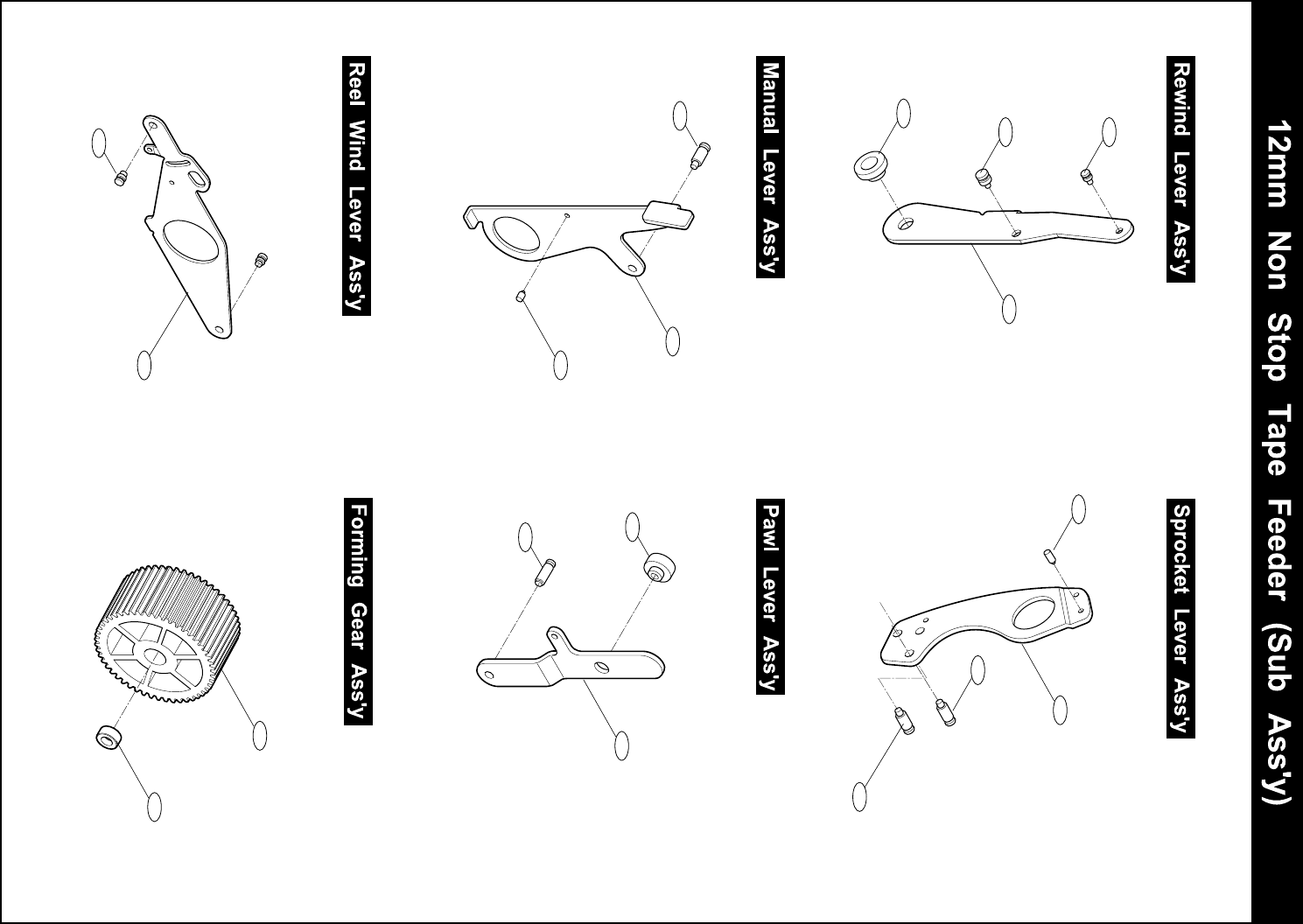 12mm Non Stop Tape Feeder (Sub Ass'y)

Rewind Lever Ass'y

Sprocket Lever Ass'y

Manual Lever Ass'y

Pawl Lever Ass'y

Reel Wind Lever Ass'y

Forming Gear Ass'y