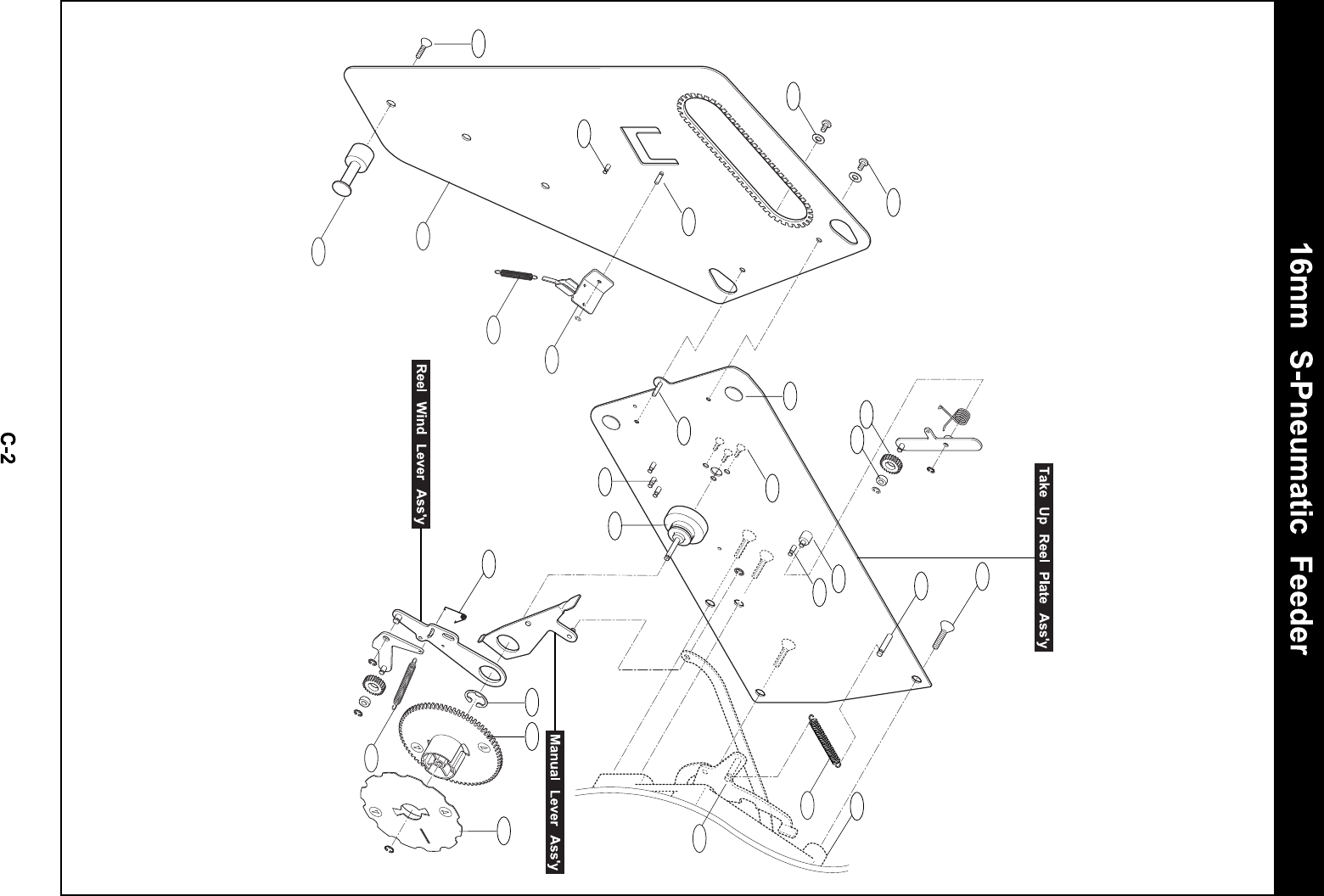 16mm S-Pneumatic Feeder

Take Up Reel Plate Ass'y

Reel Wind Lever Ass'y

Manual Lever Ass'y

C-2