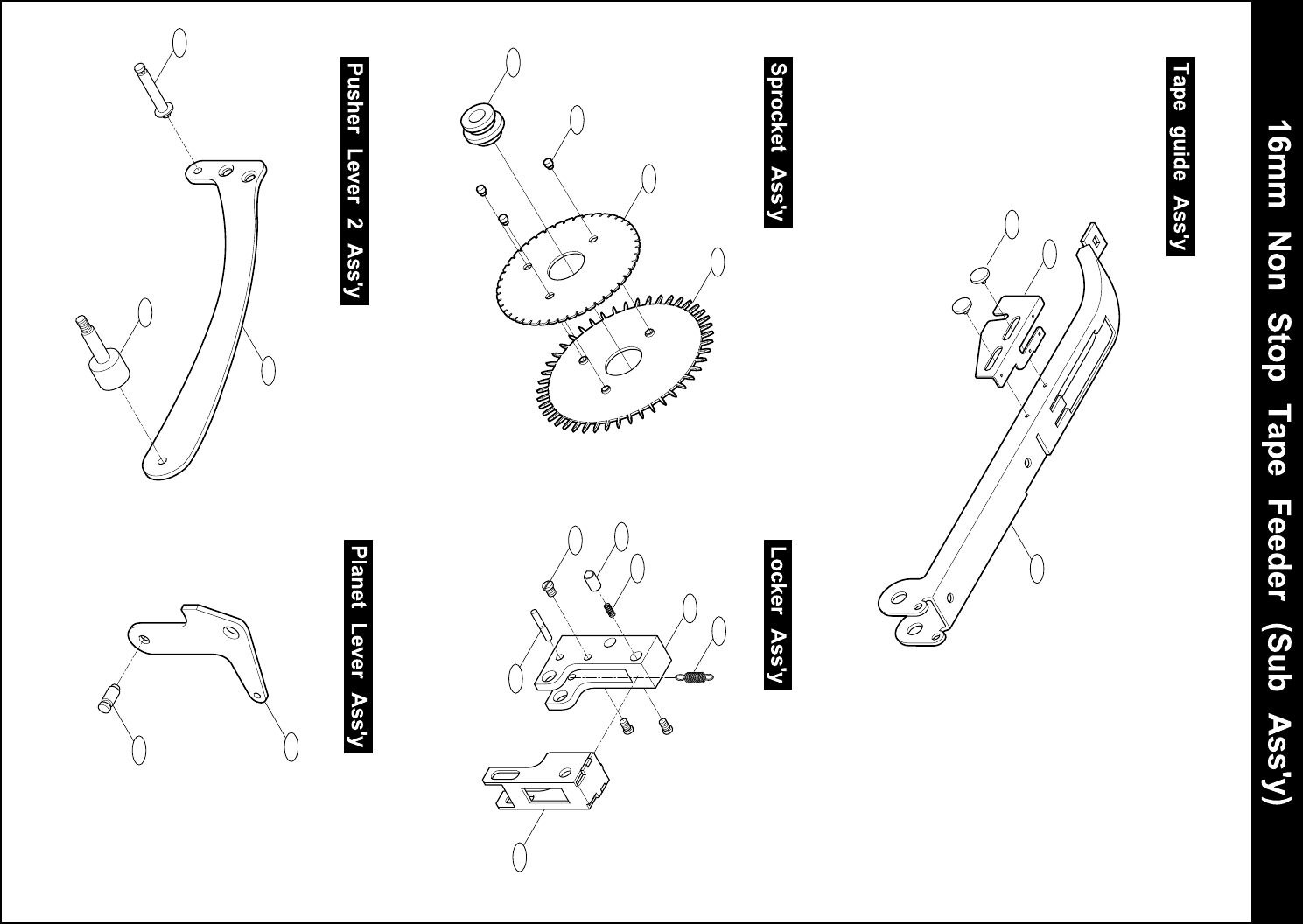 16mm Non Stop Tape Feeder (Sub Ass'y)

Tape guide Ass'y

Sprocket Ass'y

Locker Ass'y

Pusher Lever 2 Ass'y

Planet Lever Ass'y