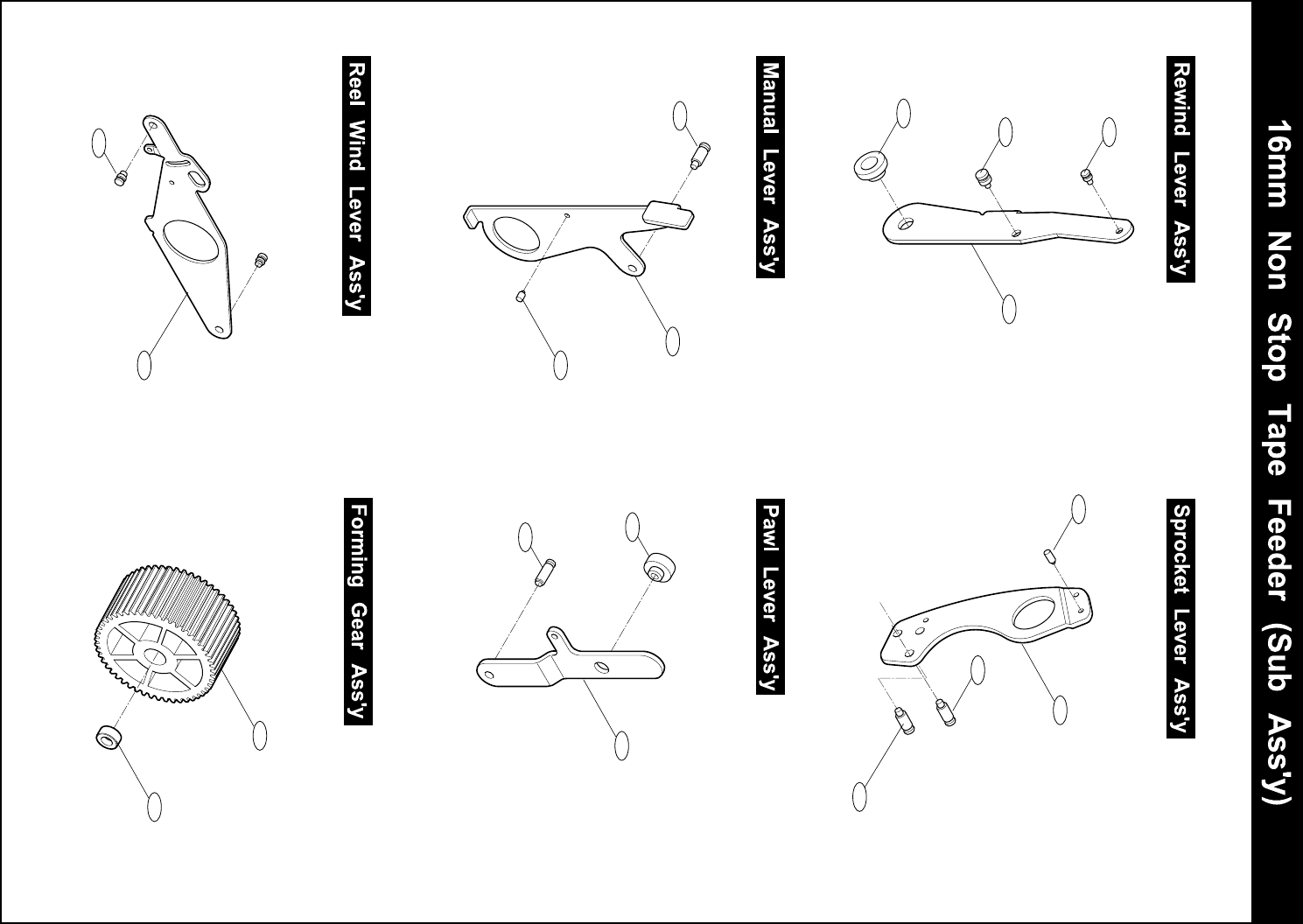 16mm Non Stop Tape Feeder (Sub Ass'y)

Rewind Lever Ass'y

Sprocket Lever Ass'y

Manual Lever Ass'y

Pawl Lever Ass'y

Reel Wind Lever Ass'y

Forming Gear Ass'y