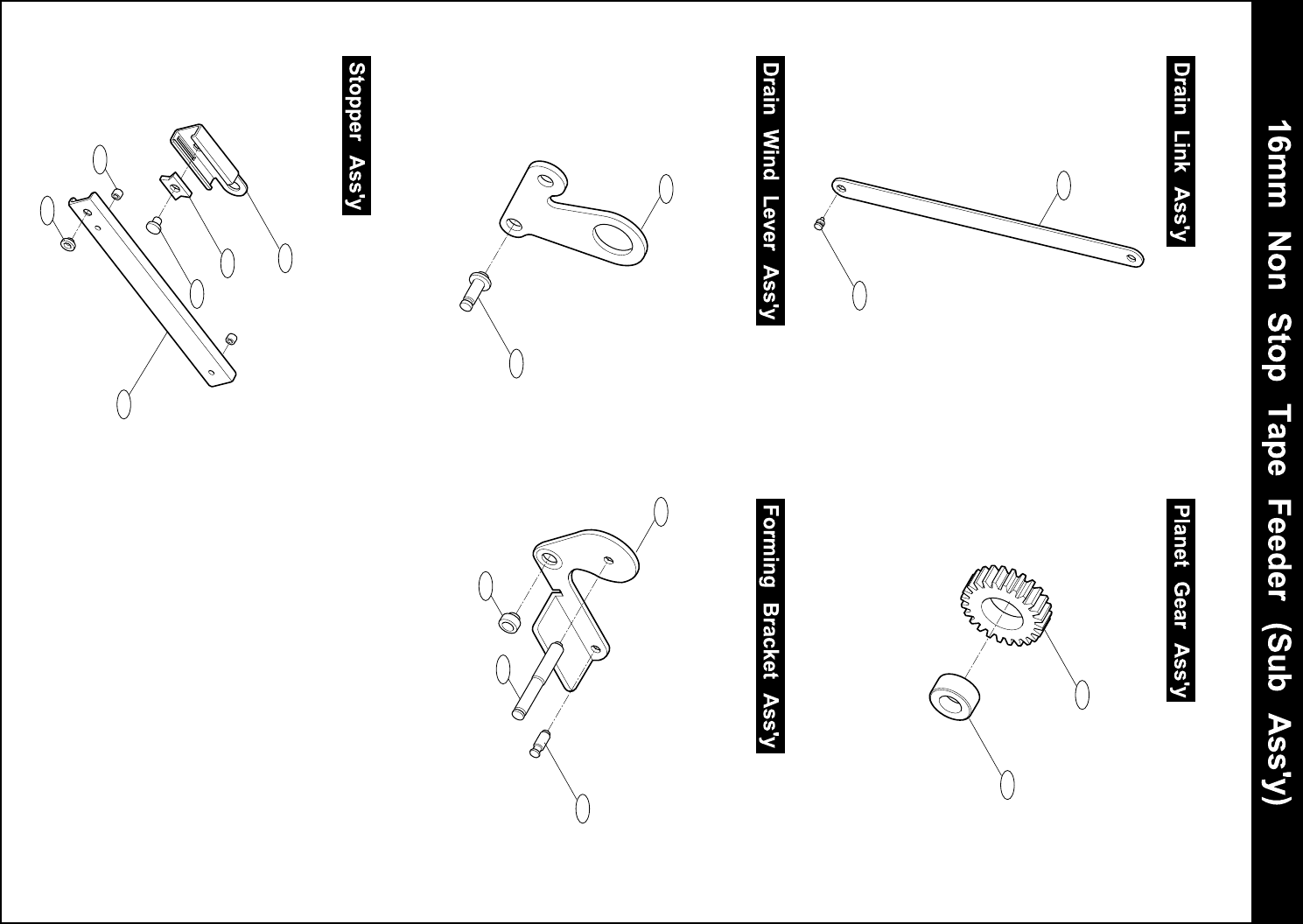 16mm Non Stop Tape Feeder (Sub Ass'y)

Drain Link Ass'y

Planet Gear Ass'y

Drain Wind Lever Ass'y

Forming Bracket Ass'y

Stopper Ass'y