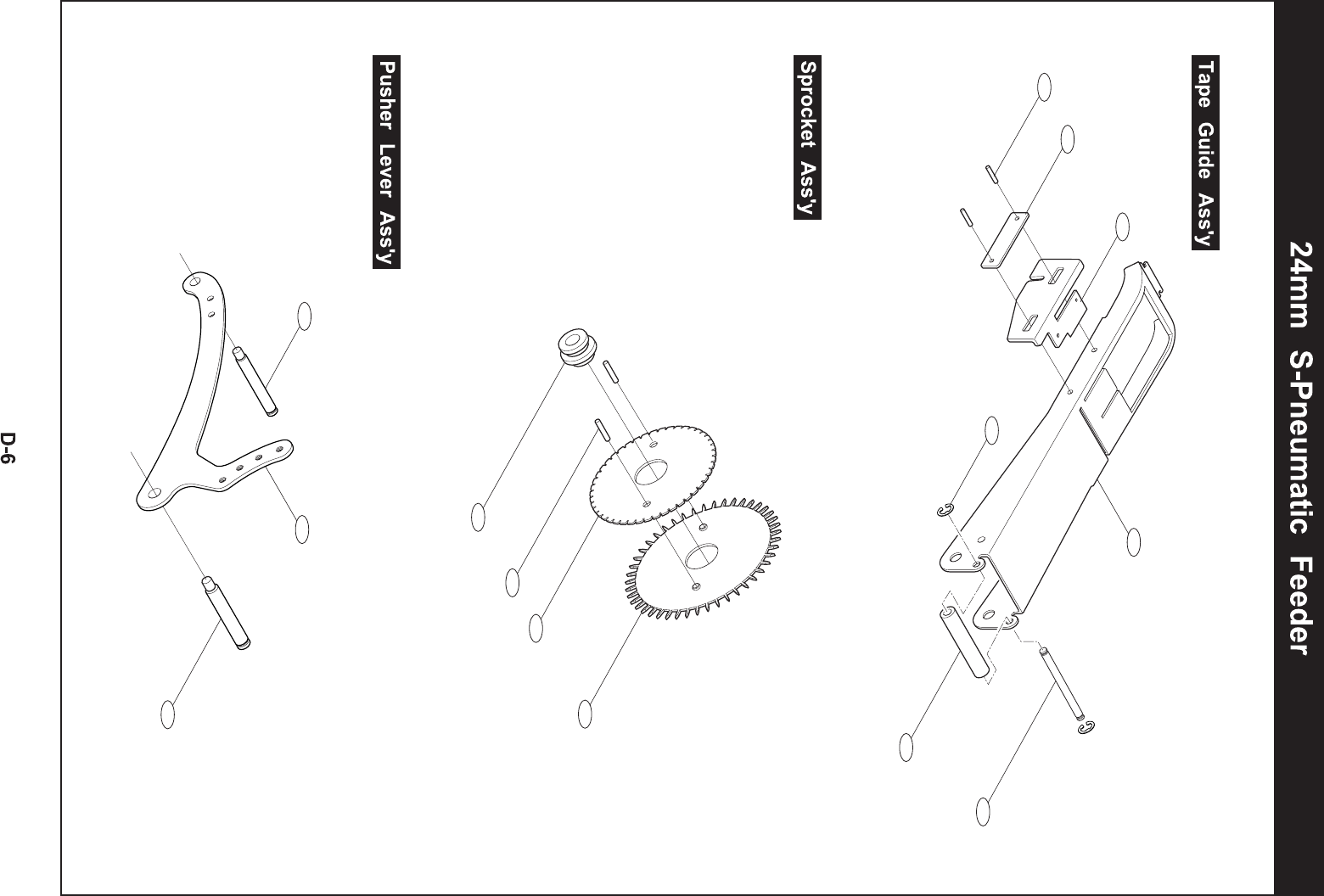 24mm S-Pneumatic Feeder

Tape Guide Ass'y

Sprocket Ass'y

Pusher Lever Ass'y

D-6