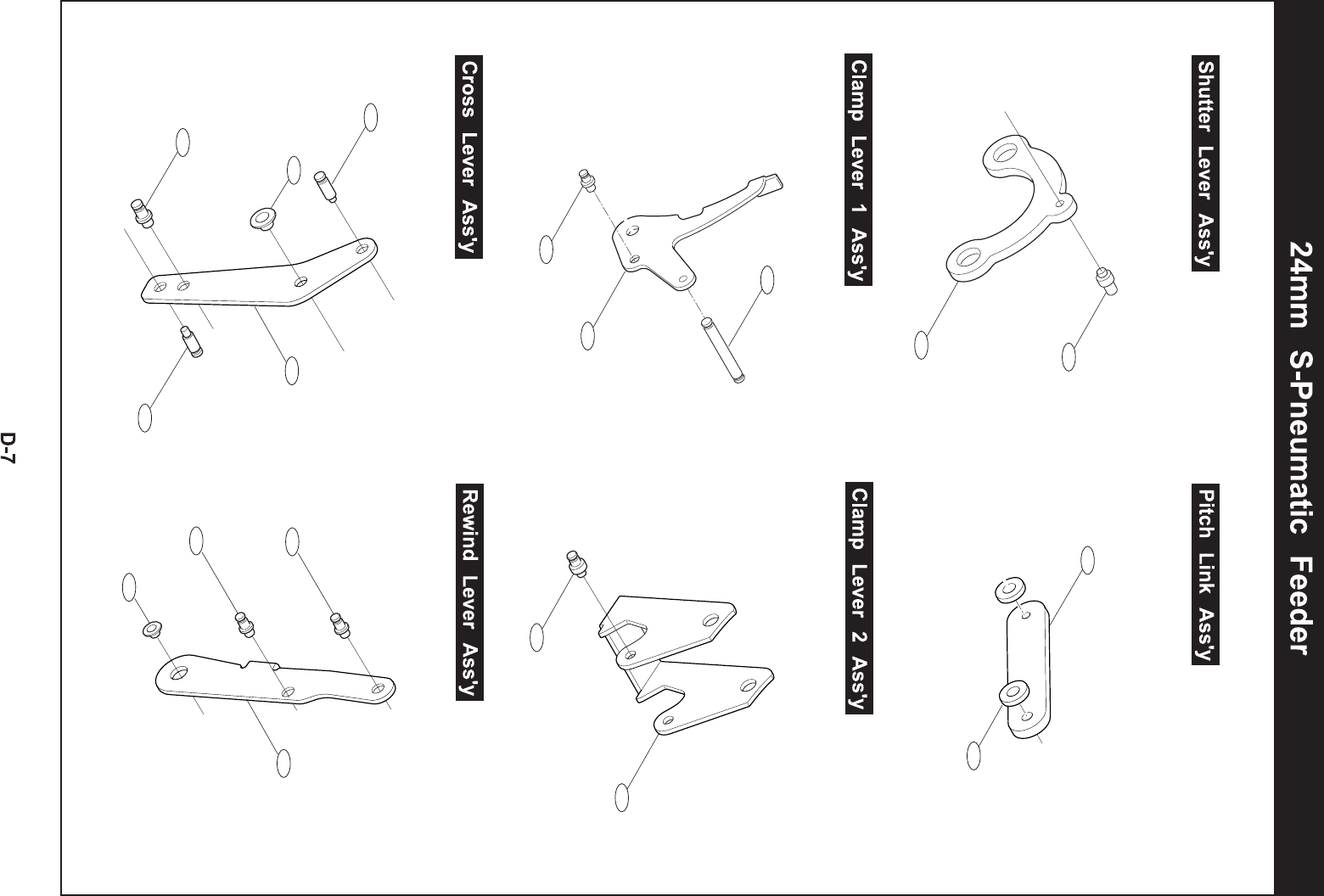 24mm S-Pneumatic Feeder

Shutter Lever Ass'y

Pitch Link Ass'y

Clamp Lever 1 Ass'y

Clamp Lever 2 Ass'y

Cross Lever Ass'y

Rewind Lever Ass'y

D-7