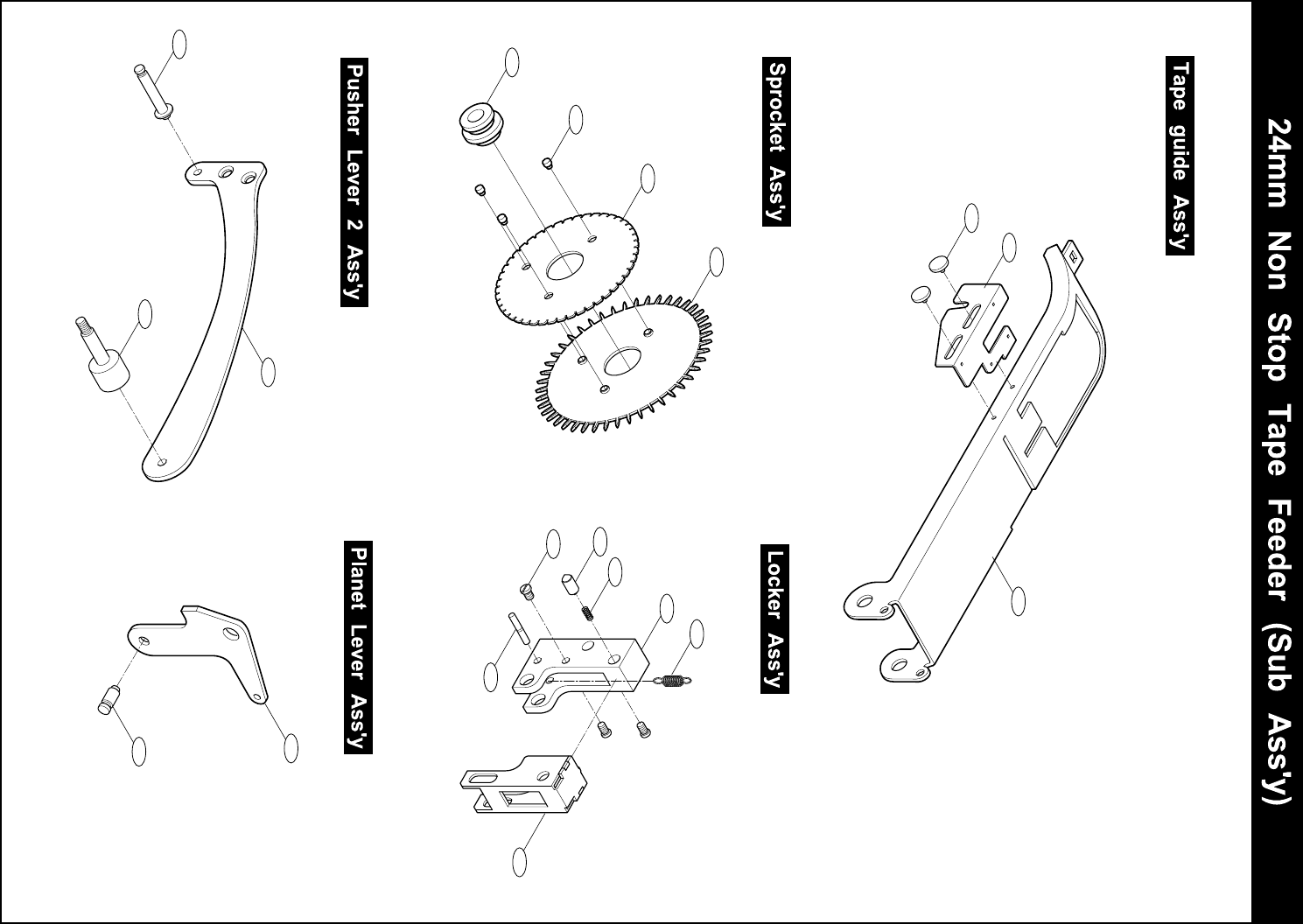 24mm Non Stop Tape Feeder (Sub Ass'y)

Tape guide Ass'y

Sprocket Ass'y

Locker Ass'y

Pusher Lever 2 Ass'y

Planet Lever Ass'y