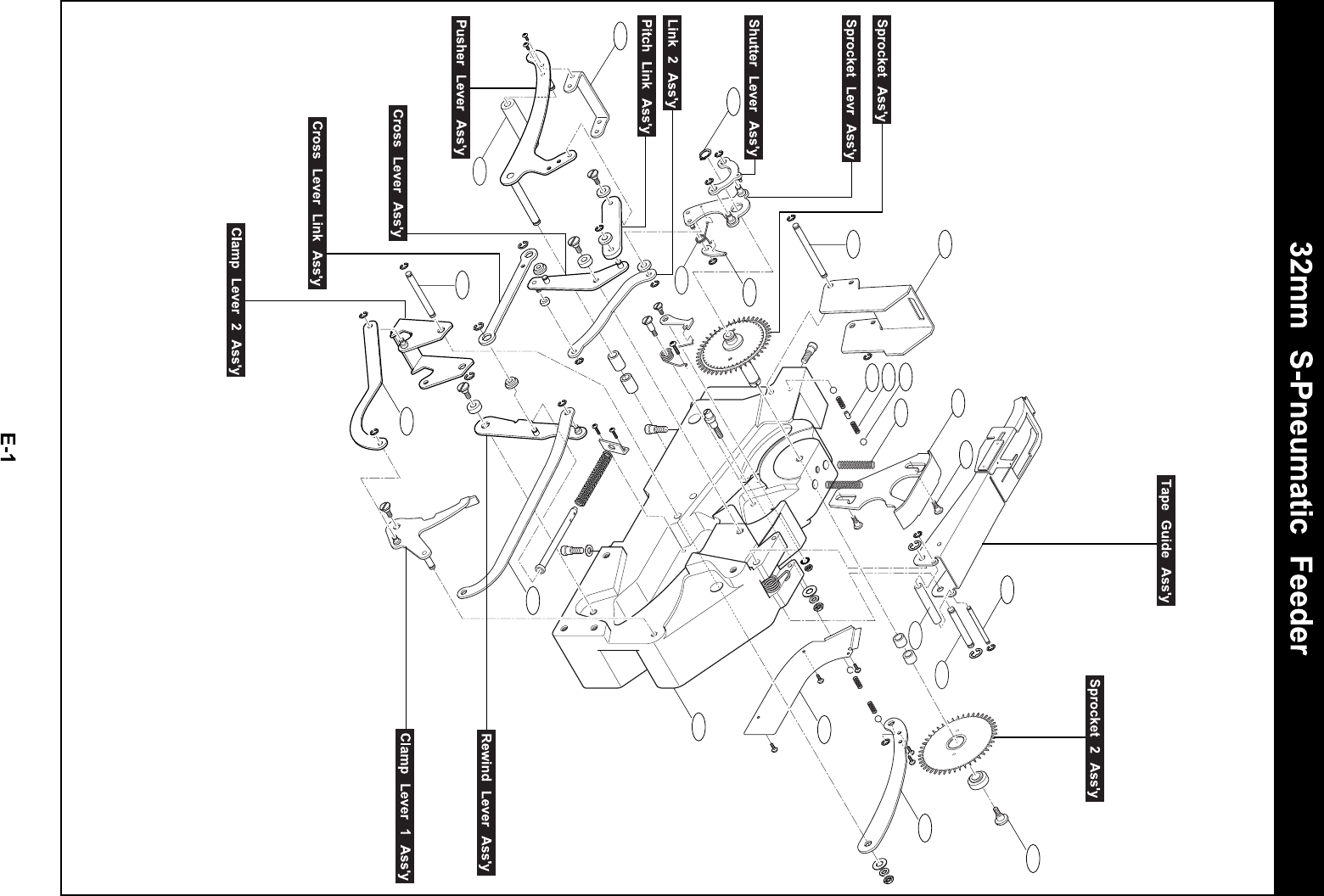 32mm S-Pneumatic Feeder

Sprocket Ass'y
Sprocket Levr Ass'y
Shutter Lever Ass'y
Link 2 Ass'y
Pitch Link Ass'y
Pusher Lever Ass'y
Cross Lever Ass'y
Cross Lever Link Ass'y
Clamp Lever 2 Ass'y
Tape Guide Ass'y
Sprocket 2 Ass'y
Rewind Lever Ass'y
Clamp Lever 1 Ass'y

E-1