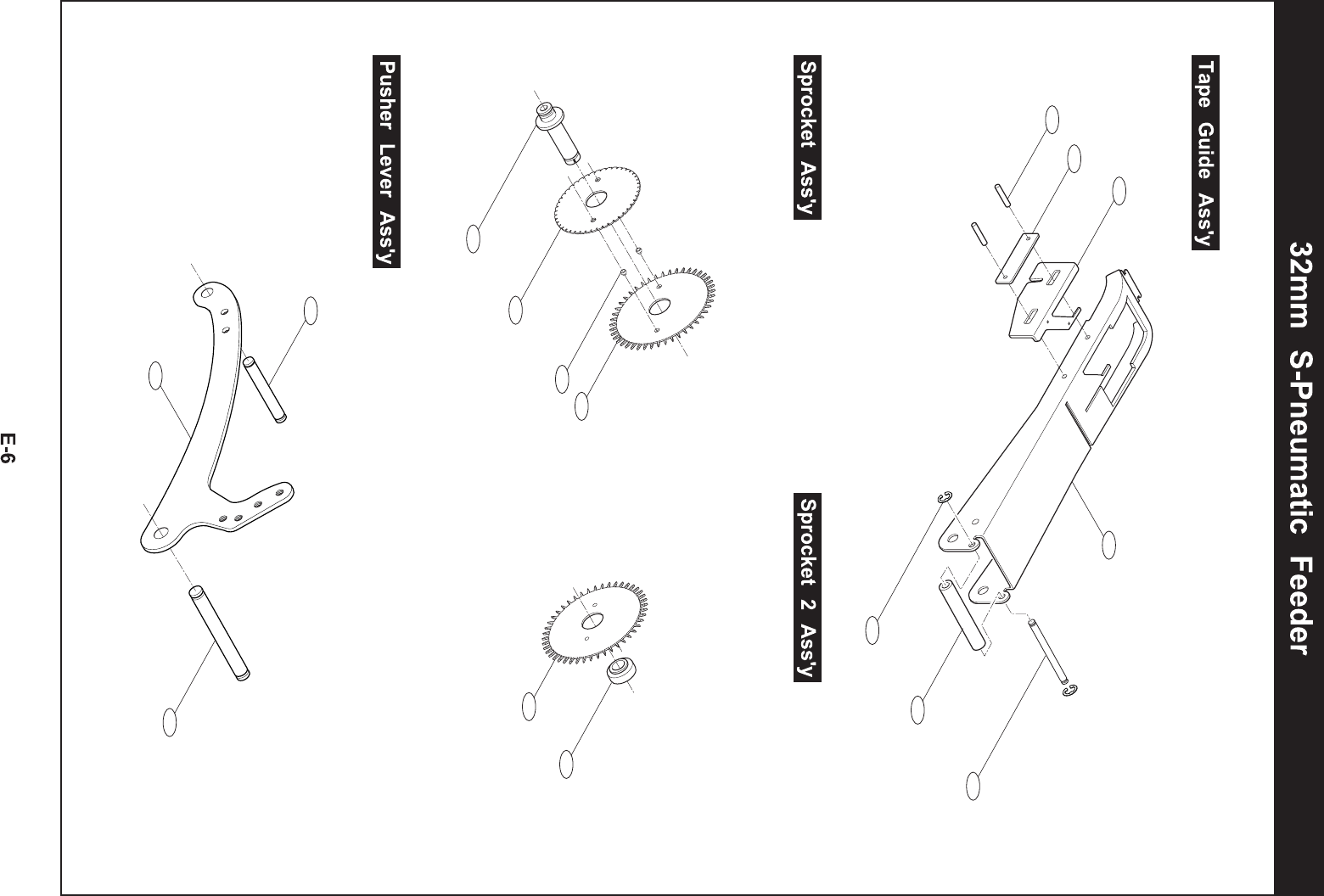 32mm S-Pneumatic Feeder

Tape Guide Ass'y

Sprocket Ass'y

Sprocket 2 Ass'y

Pusher Lever Ass'y

E-6