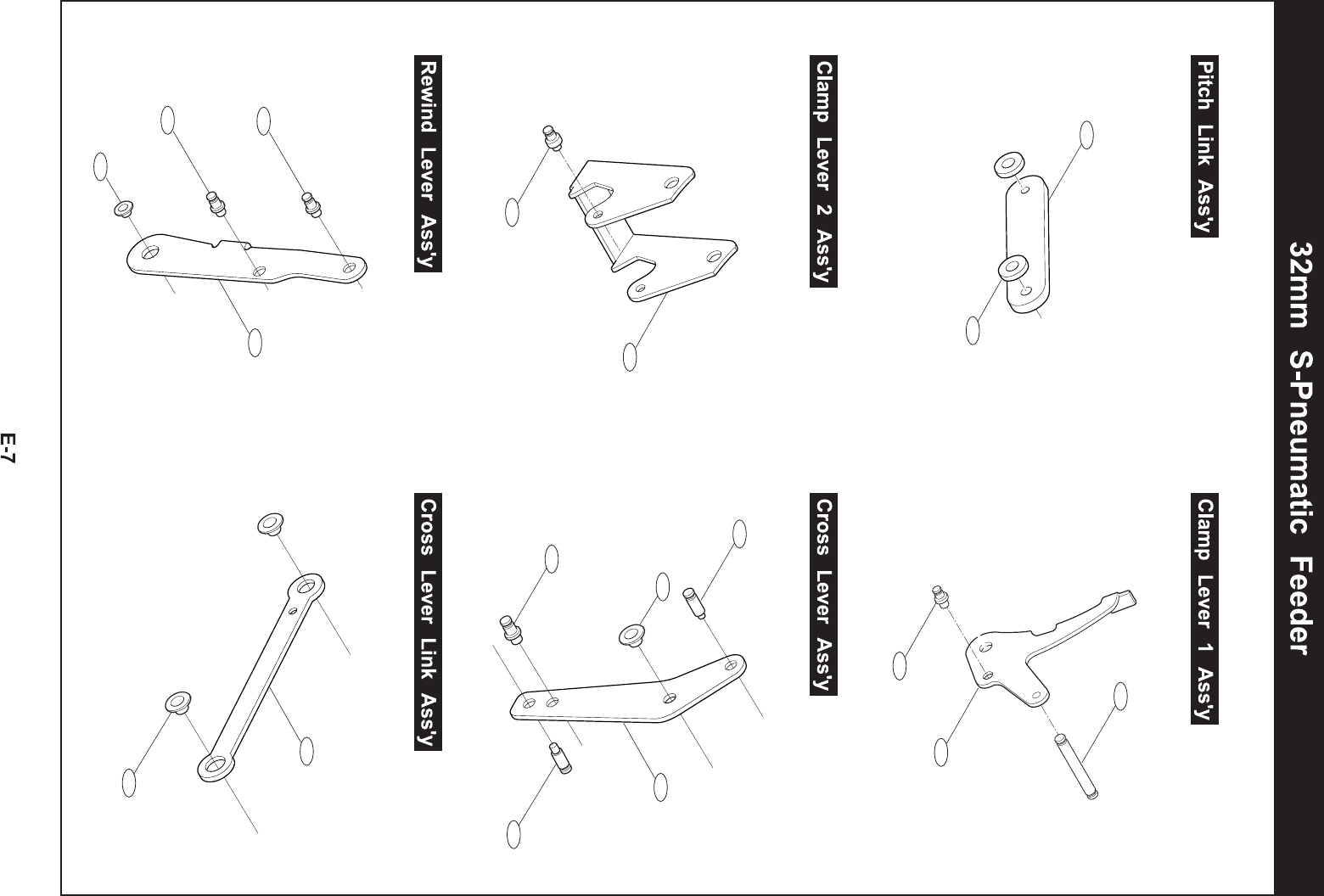 32mm S-Pneumatic Feeder

Pitch Link Ass'y

Clamp Lever 1 Ass'y

Clamp Lever 2 Ass'y

Cross Lever Ass'y

Rewind Lever Ass'y

Cross Lever Link Ass'y

E-7