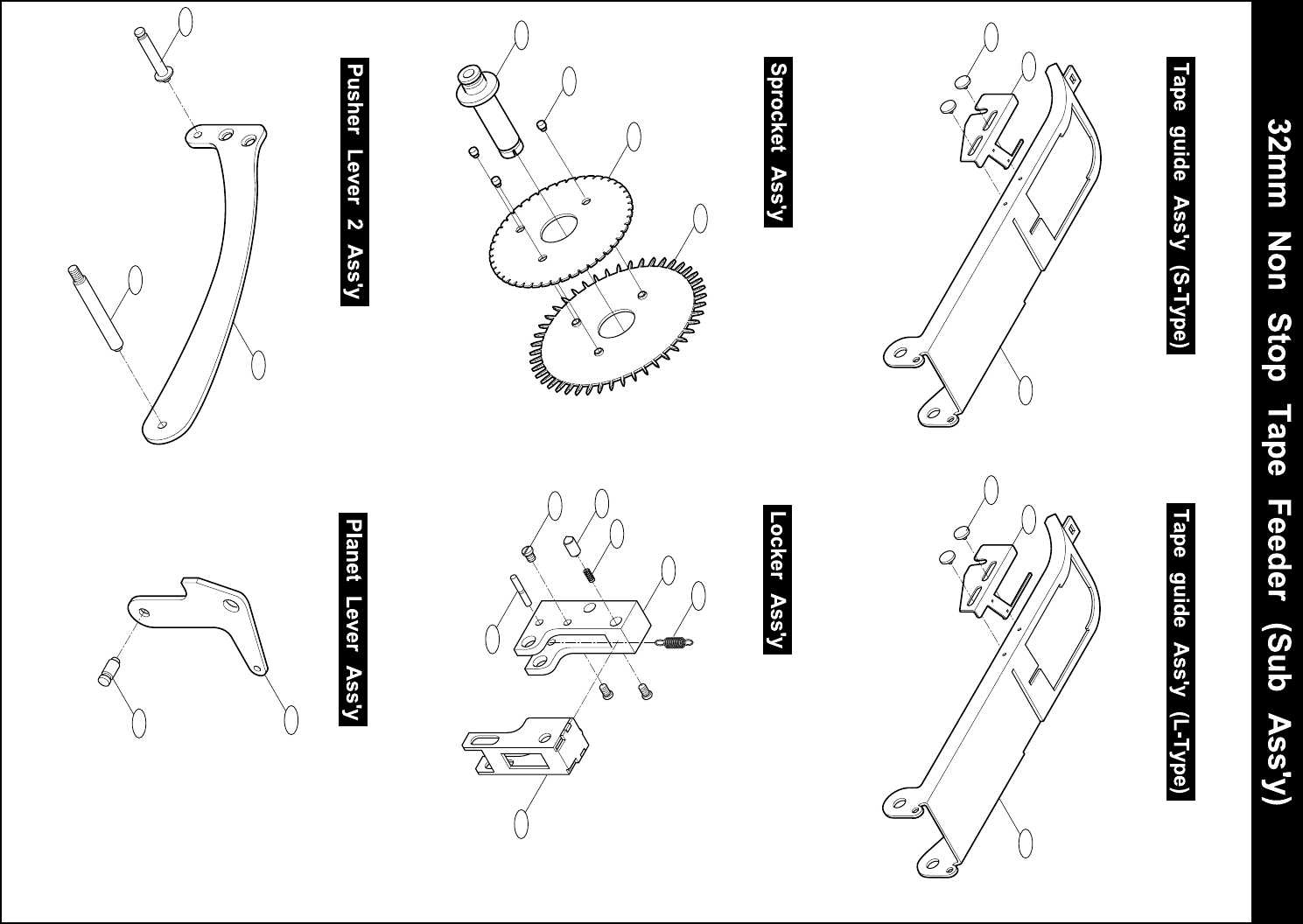 32mm Non Stop Tape Feeder (Sub Ass'y)

Tape guide Ass'y (S-Type)

Tape guide Ass'y (L-Type)

Sprocket Ass'y

Locker Ass'y

Pusher Lever 2 Ass'y

Planet Lever Ass'y