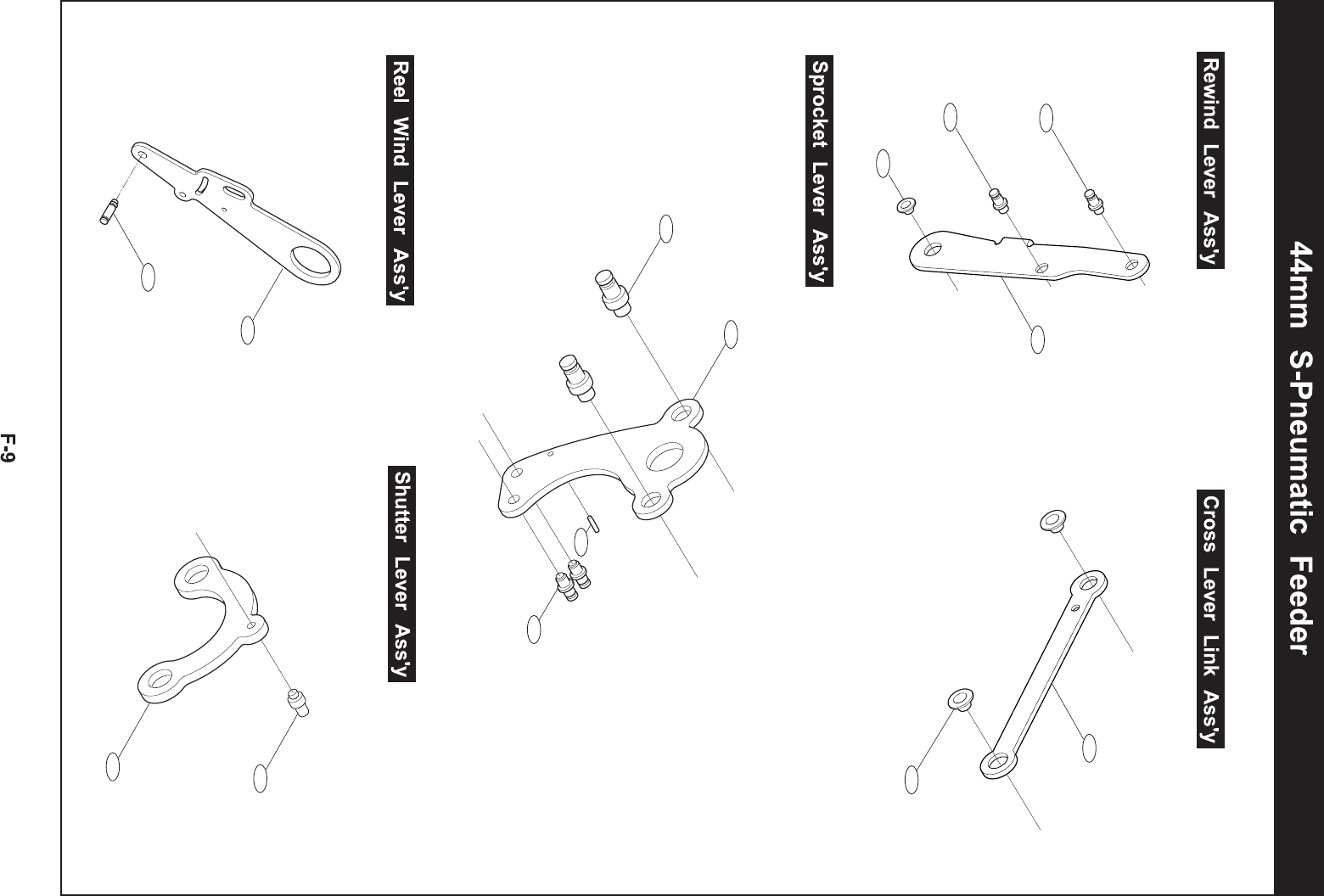 44mm S-Pneumatic Feeder

Rewind Lever Ass'y

Cross Lever Link Ass'y

Sprocket Lever Ass'y

Reel Wind Lever Ass'y

Shutter Lever Ass'y

F-9