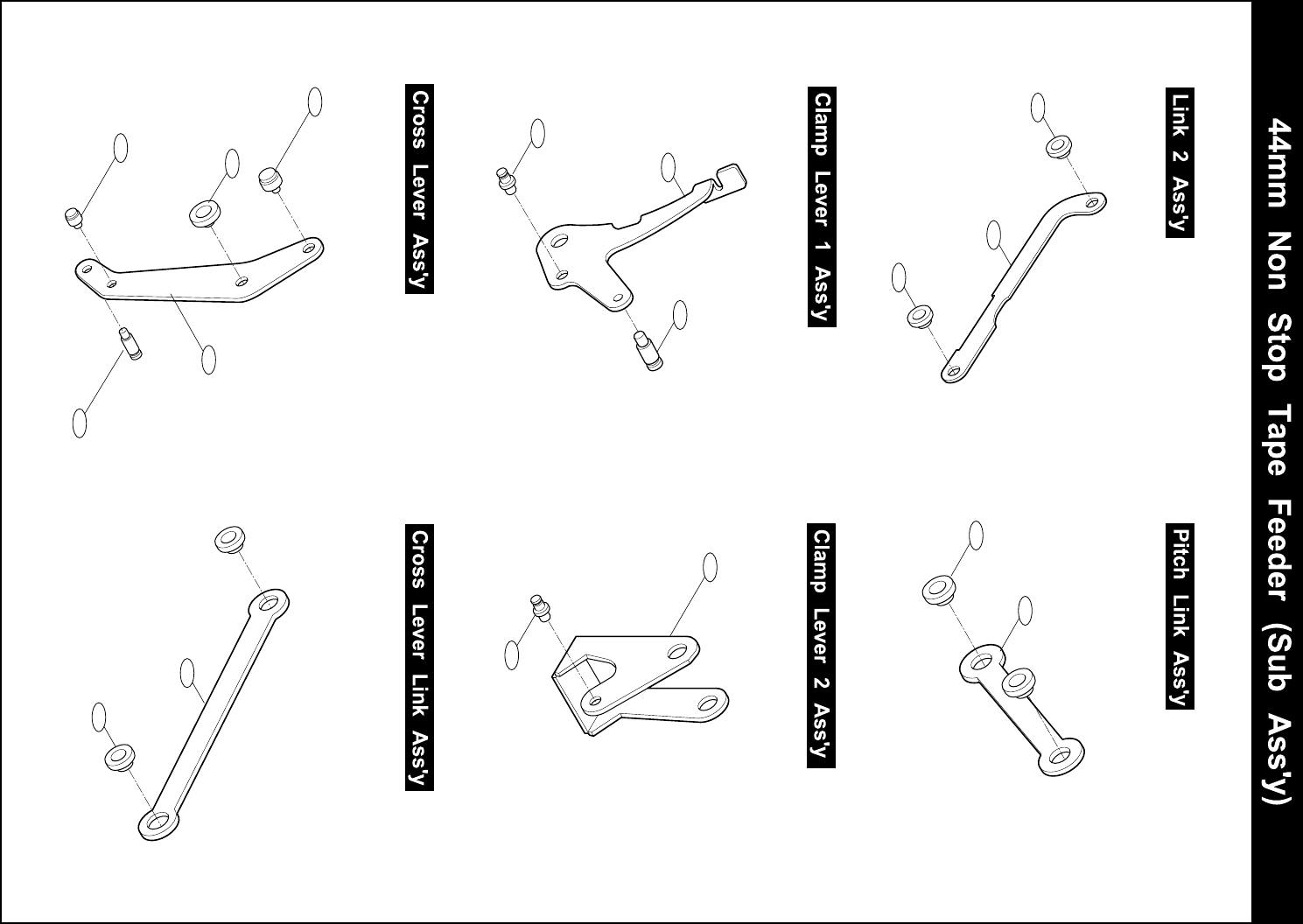 44mm Non Stop Tape Feeder (Sub Ass'y)

Link 2 Ass'y

Pitch Link Ass'y

Clamp Lever 1 Ass'y

Clamp Lever 2 Ass'y

Cross Lever Ass'y

Cross Lever Link Ass'y