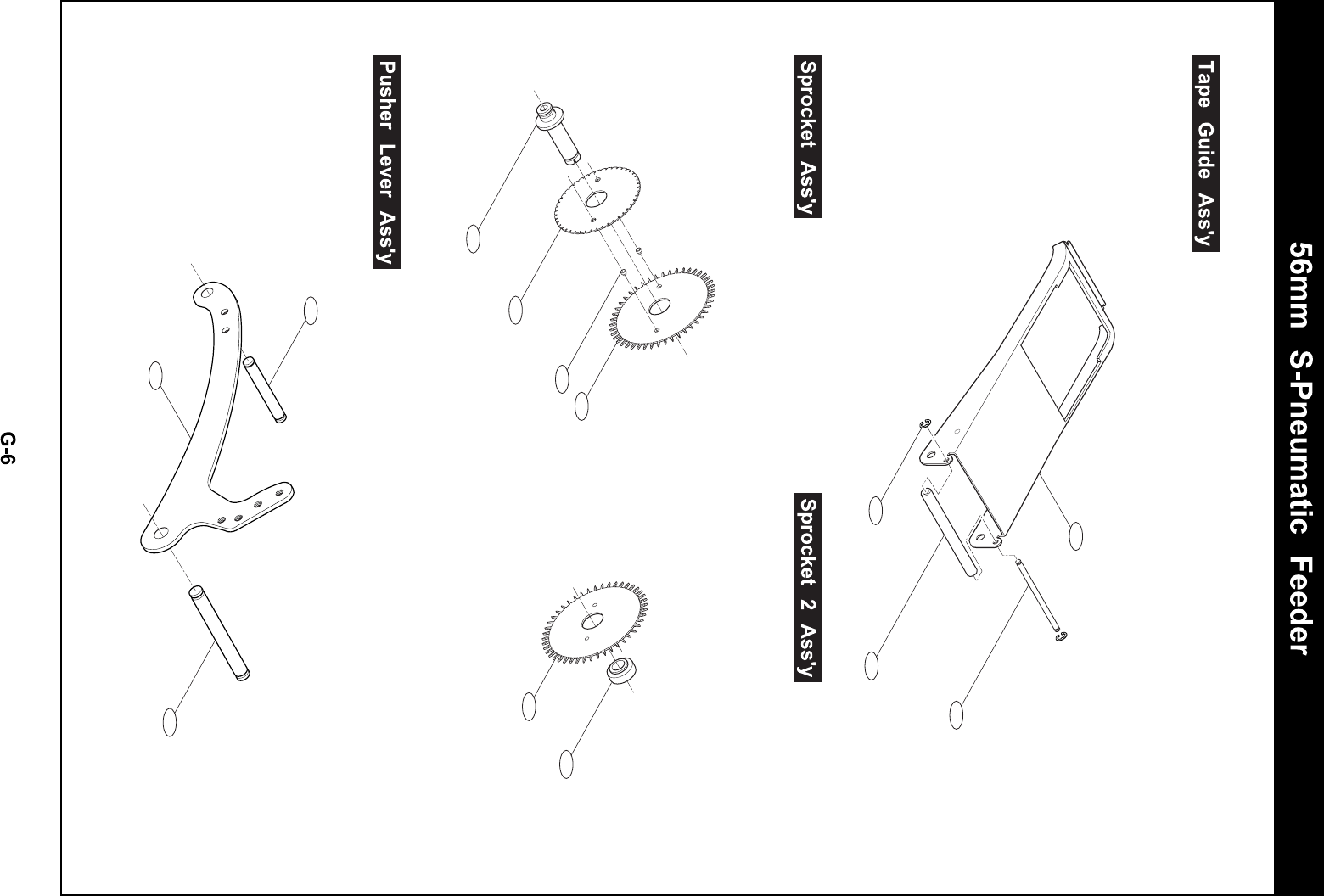 56mm S-Pneumatic Feeder

Tape Guide Ass'y

Sprocket Ass'y

Sprocket 2 Ass'y

Pusher Lever Ass'y

G-6