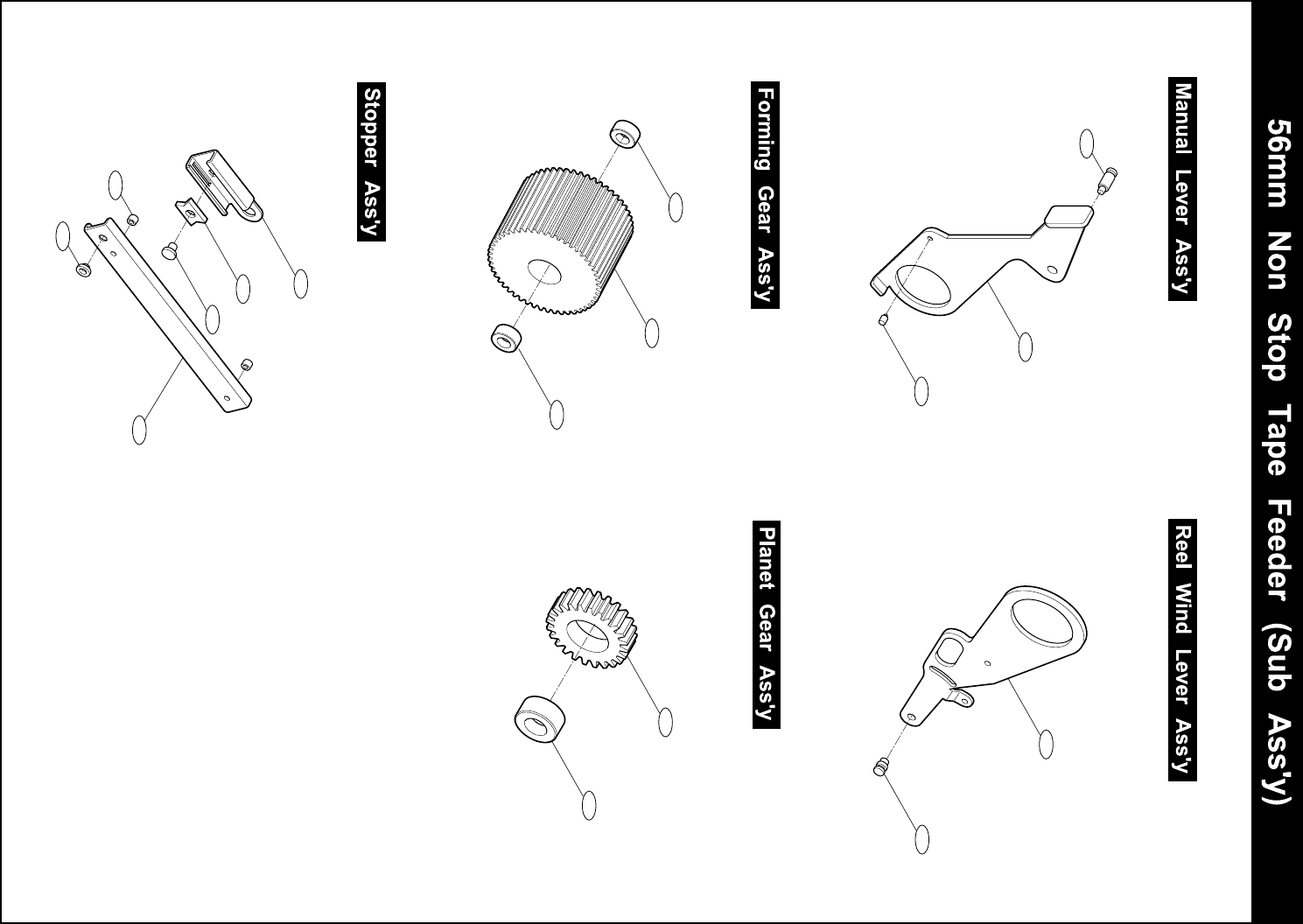 56mm Non Stop Tape Feeder (Sub Ass'y)

Manual Lever Ass'y

Reel Wind Lever Ass'y

Forming Gear Ass'y

Planet Gear Ass'y

Stopper Ass'y