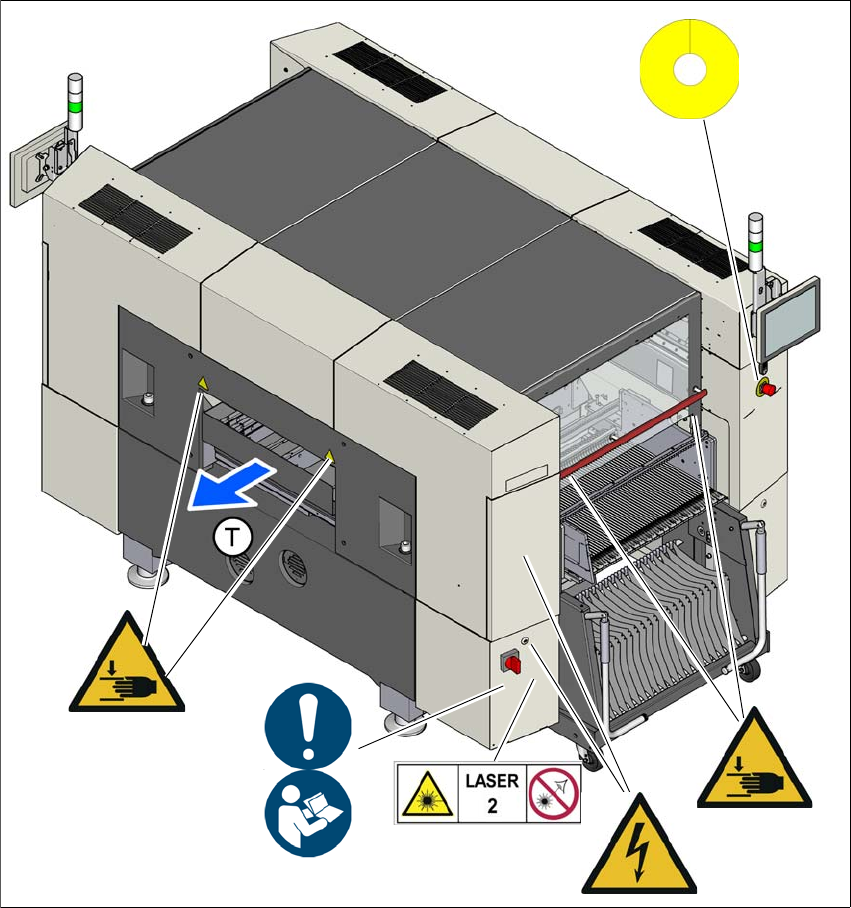 T

LASER
2