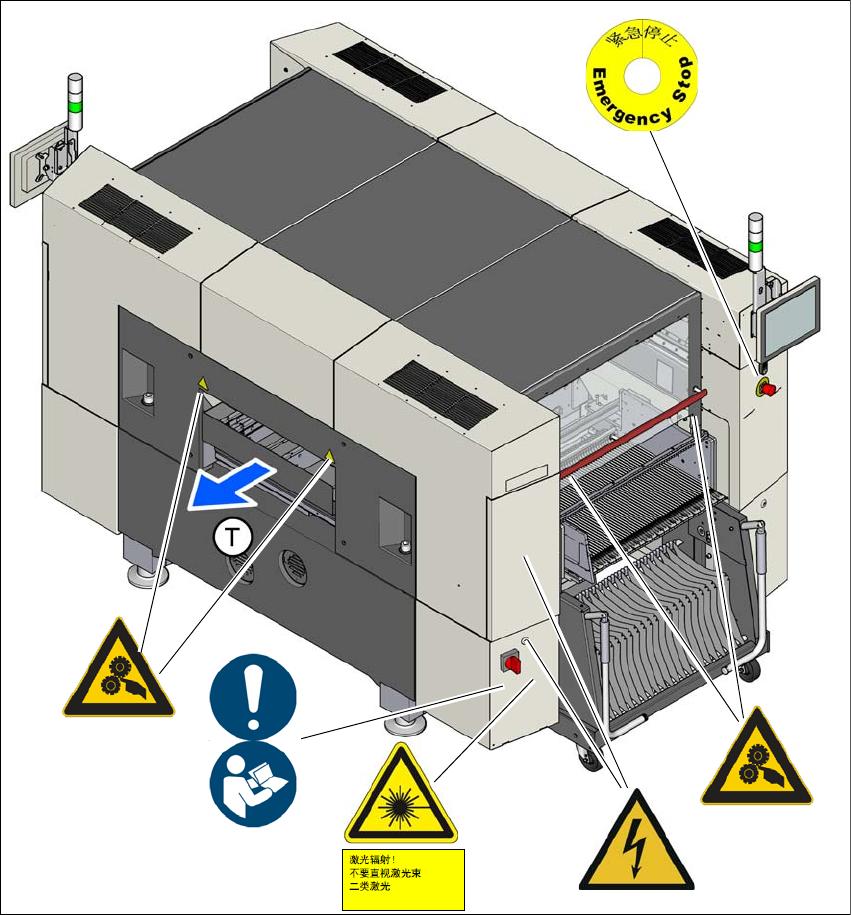 紧急停止
Emergency Stop

T

激光辐射！
不要直视激光束
二类激光