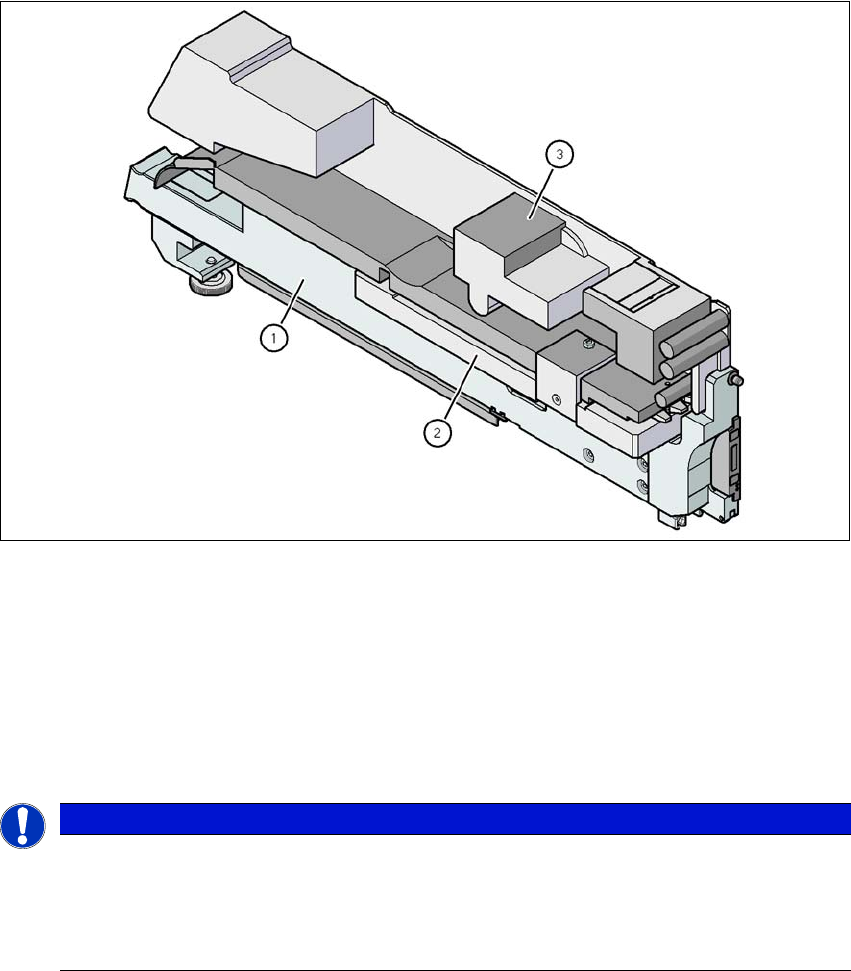 3

1

2