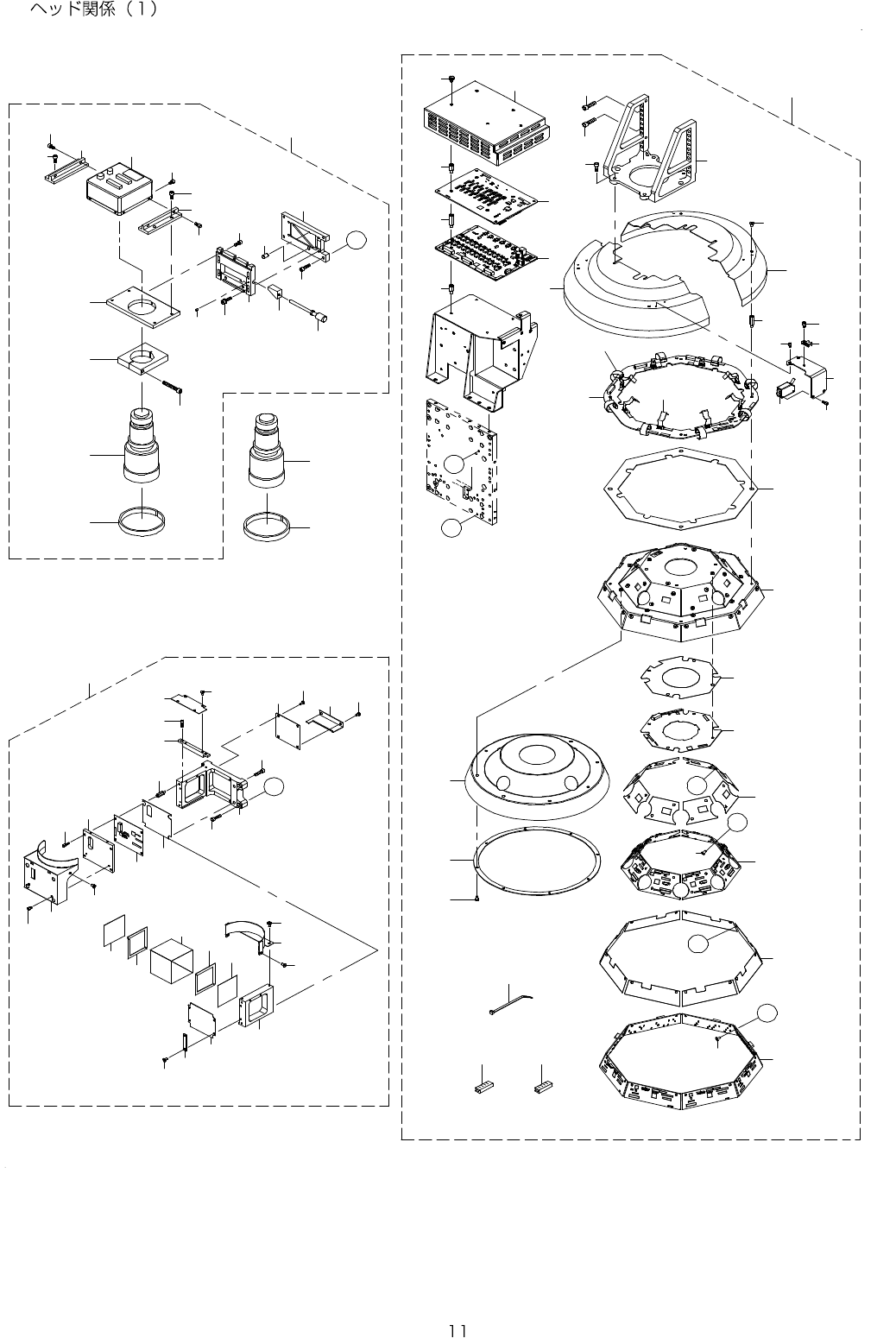 ヘッド関係（1）

11