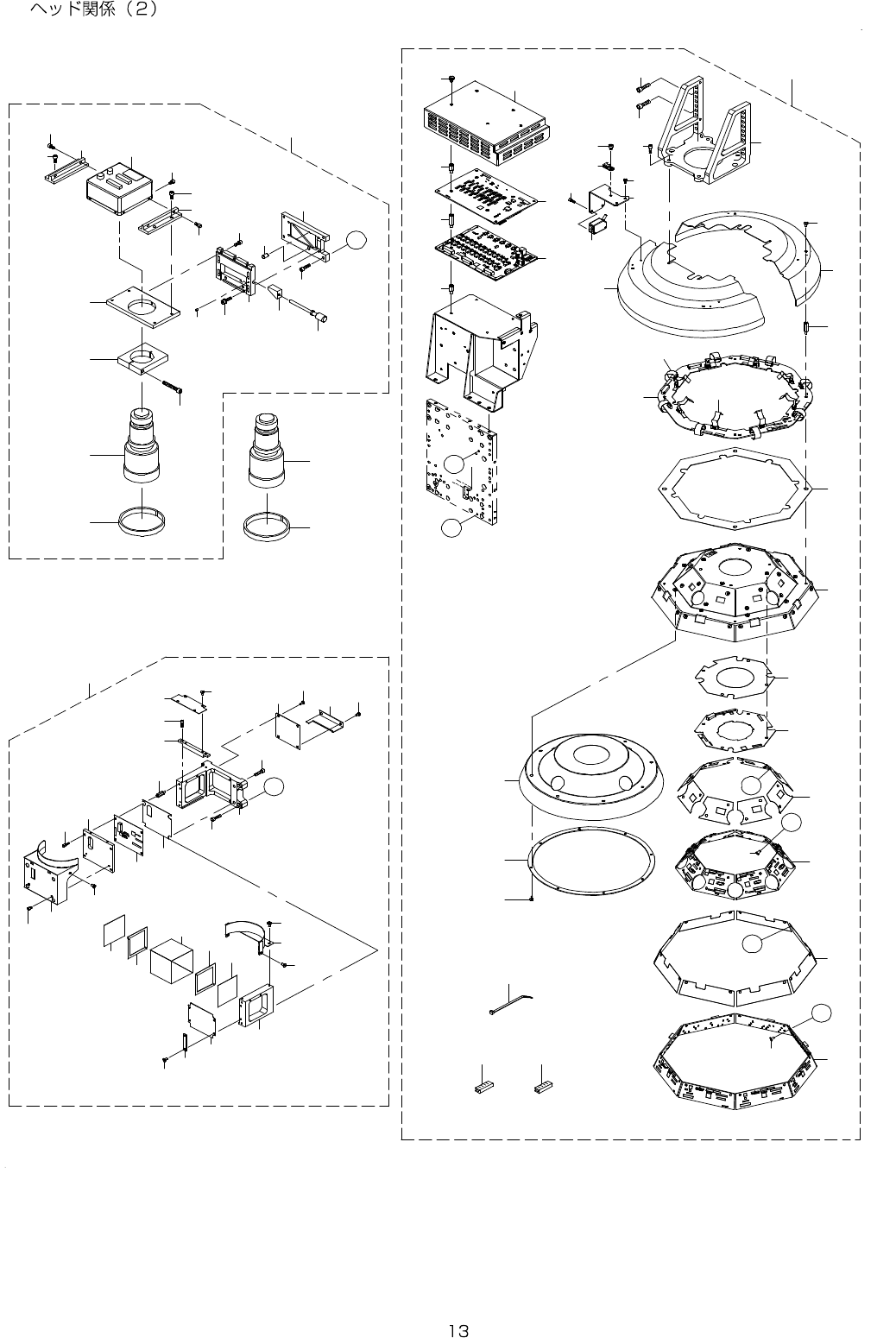 ヘッド関係（2）

13