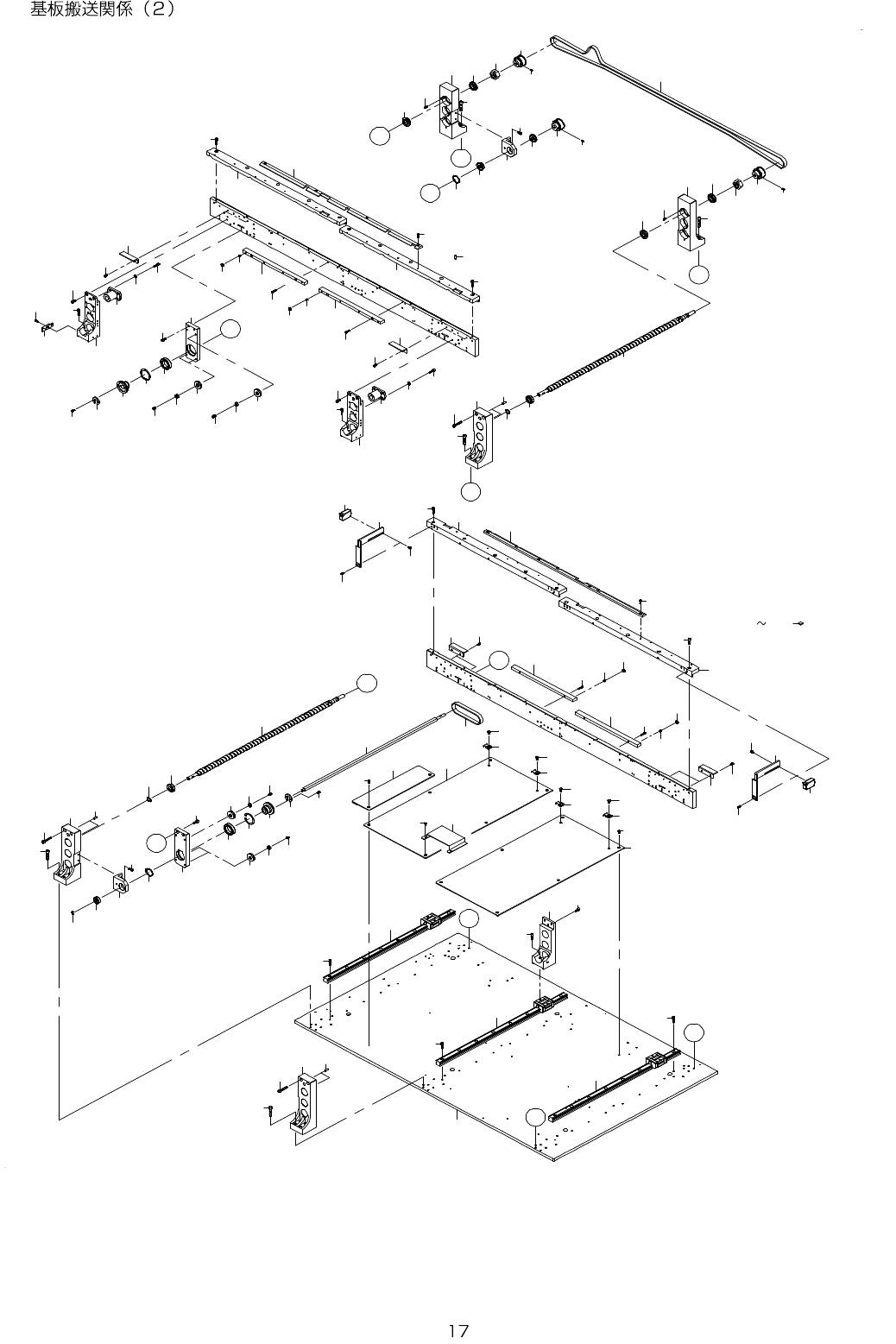 基板搬送関係（2）

~

17