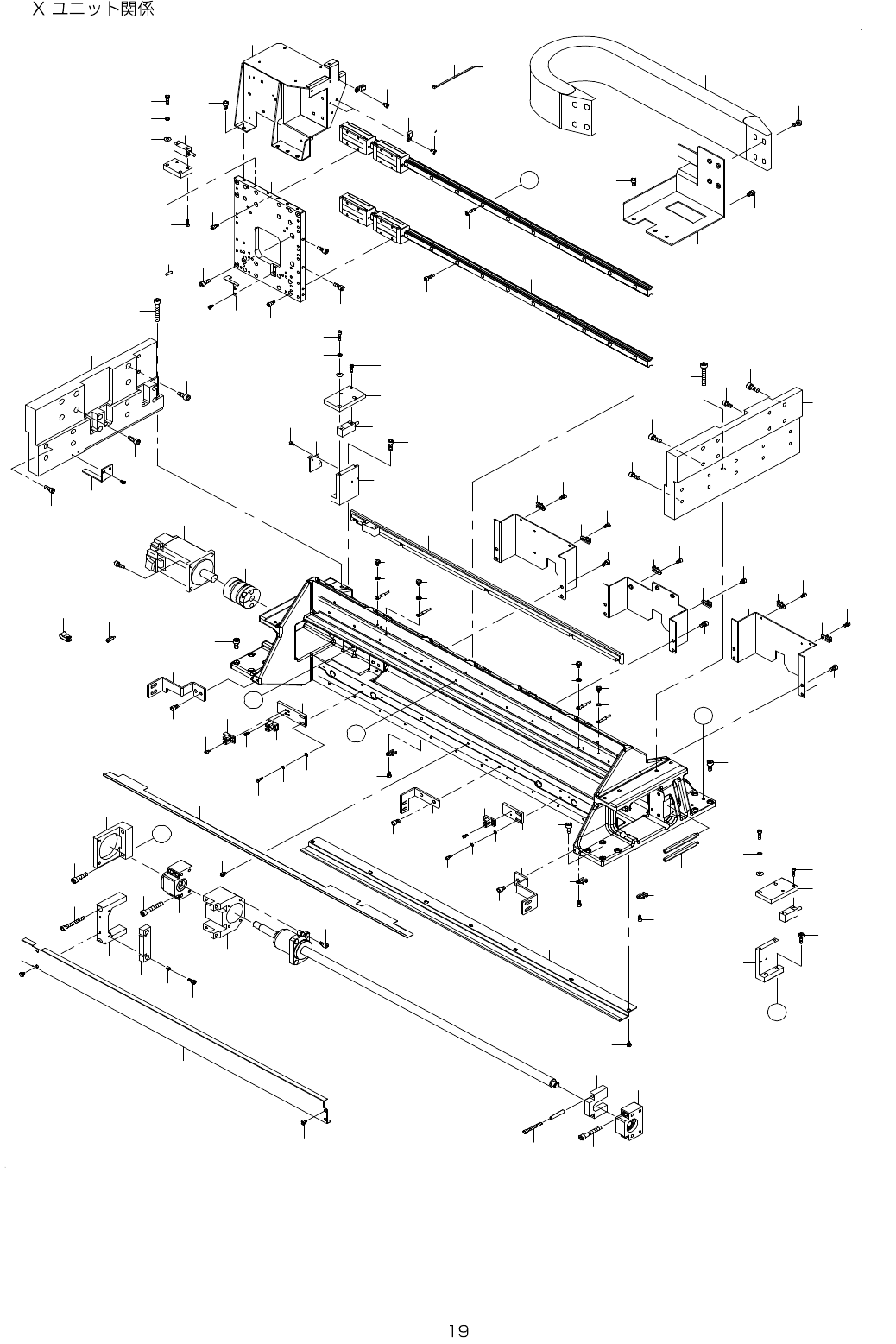 X ユニット関係

19