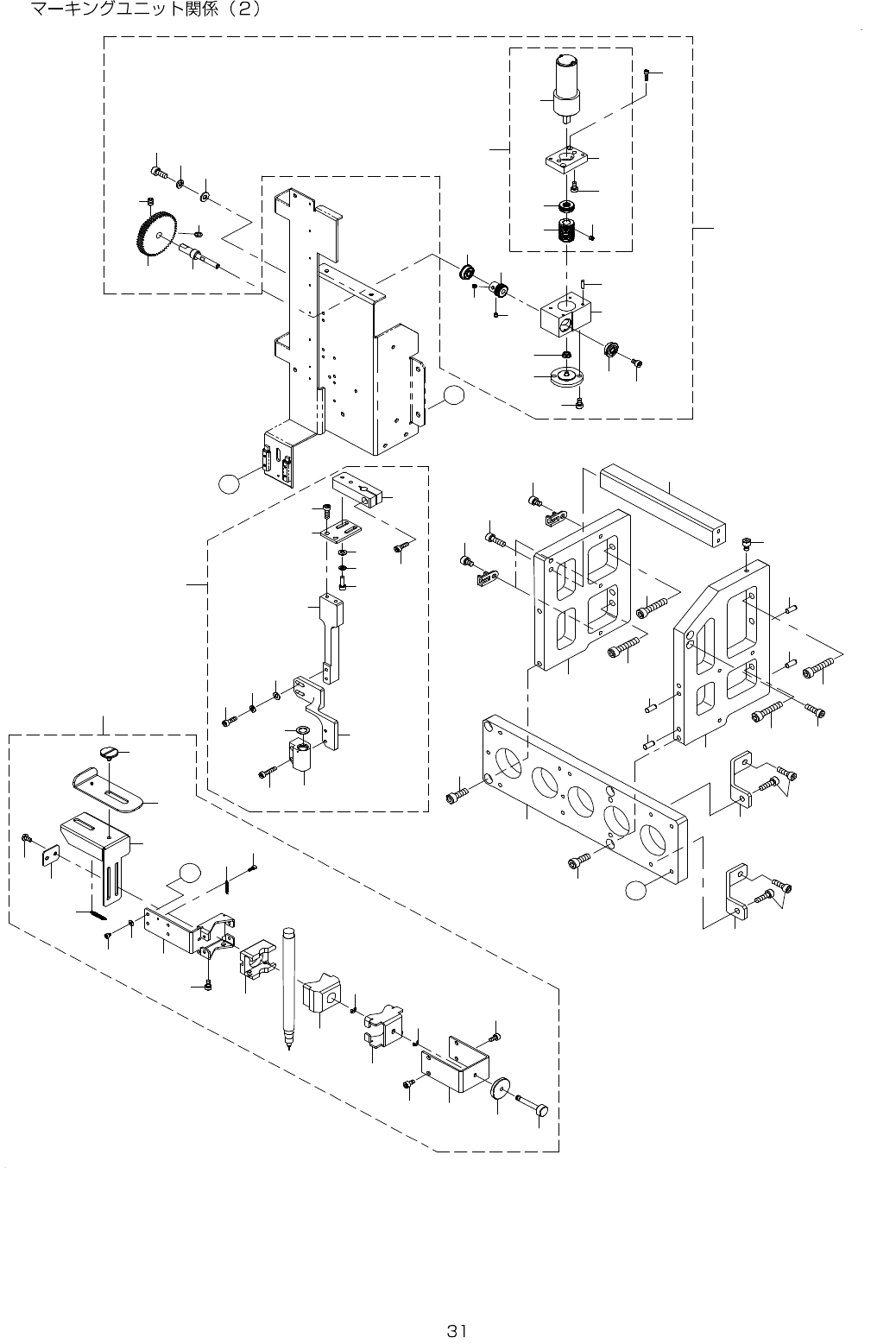 マーキングユニット関係（2）

31